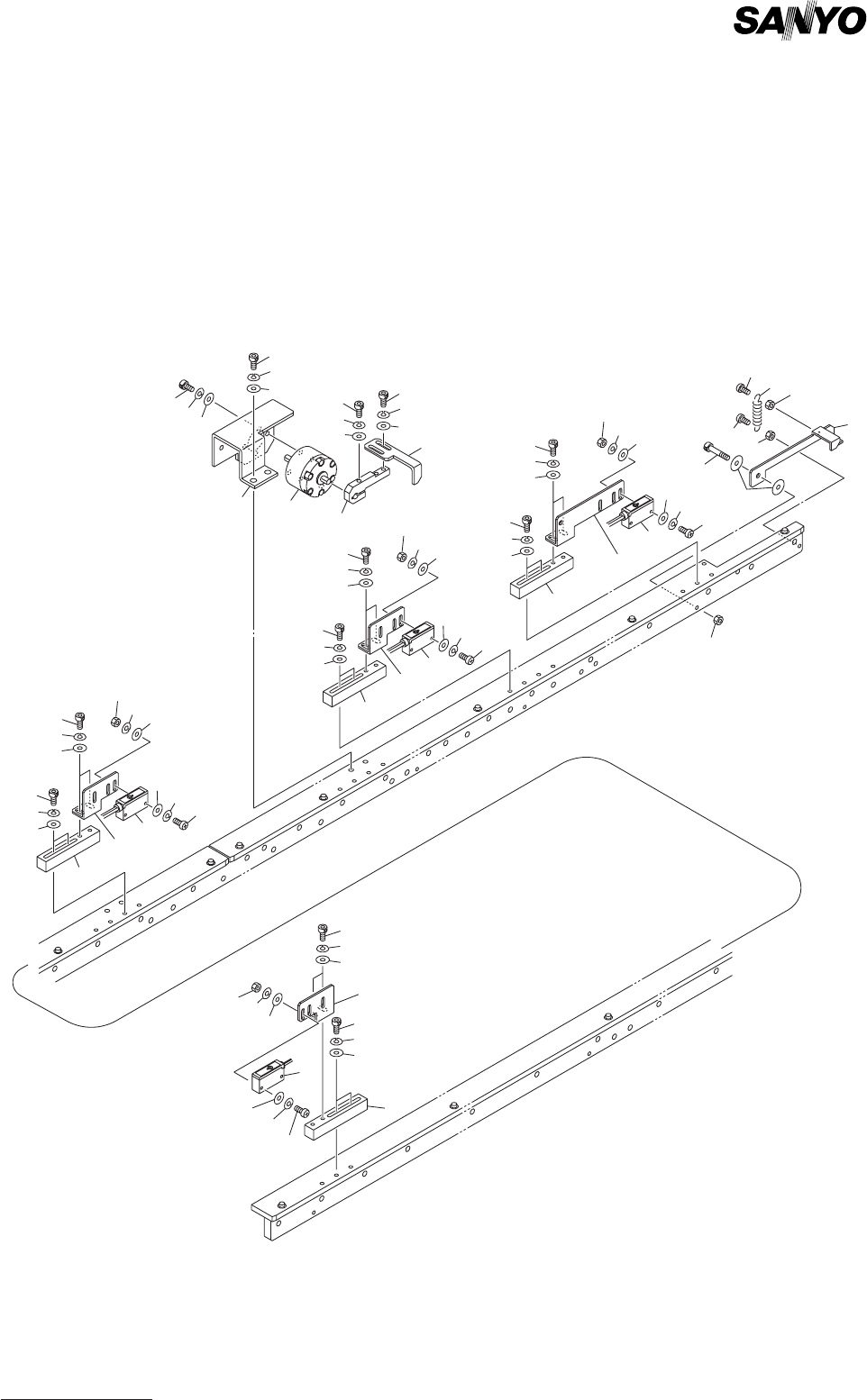 SANYO