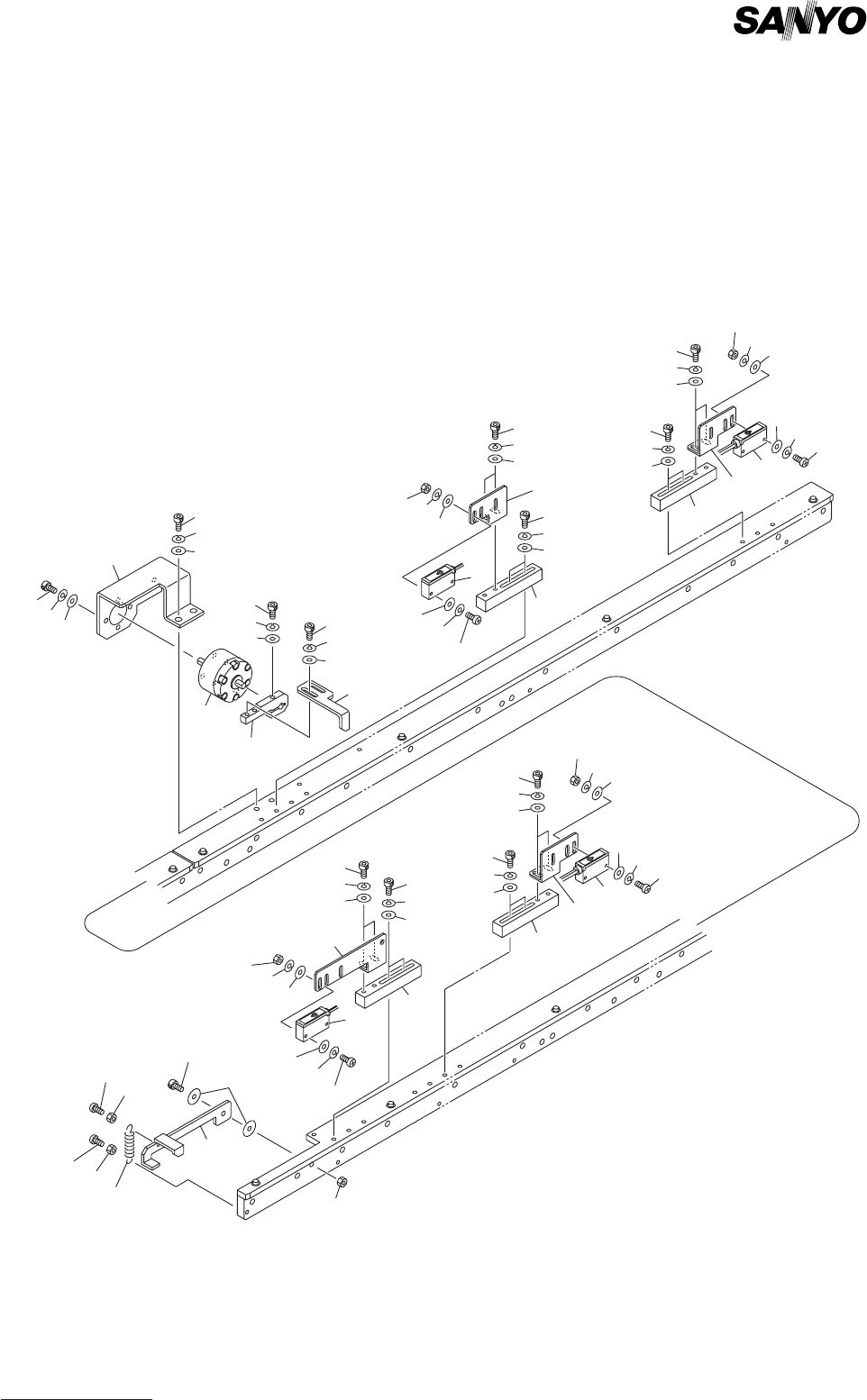 SANYO