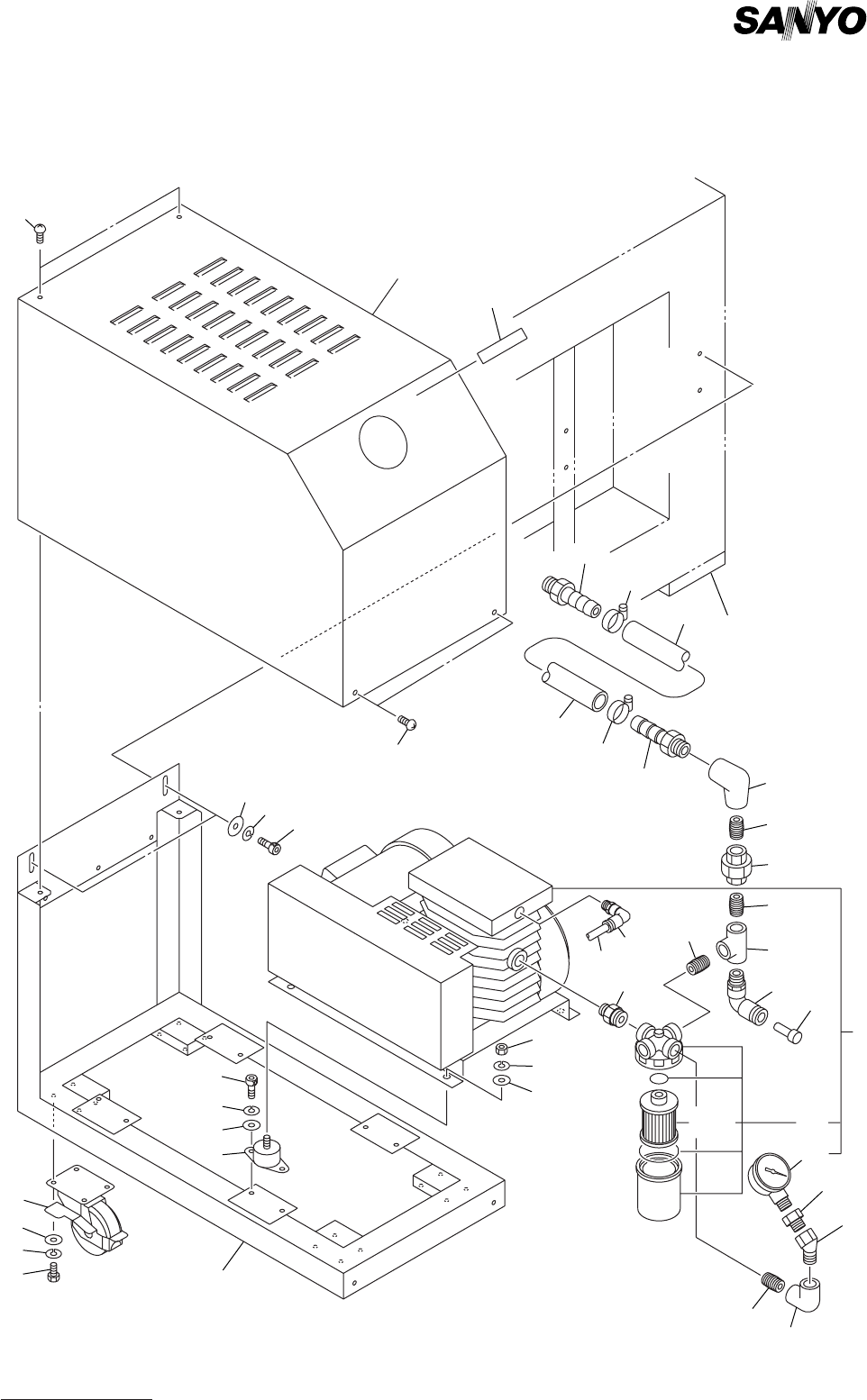 SANYO