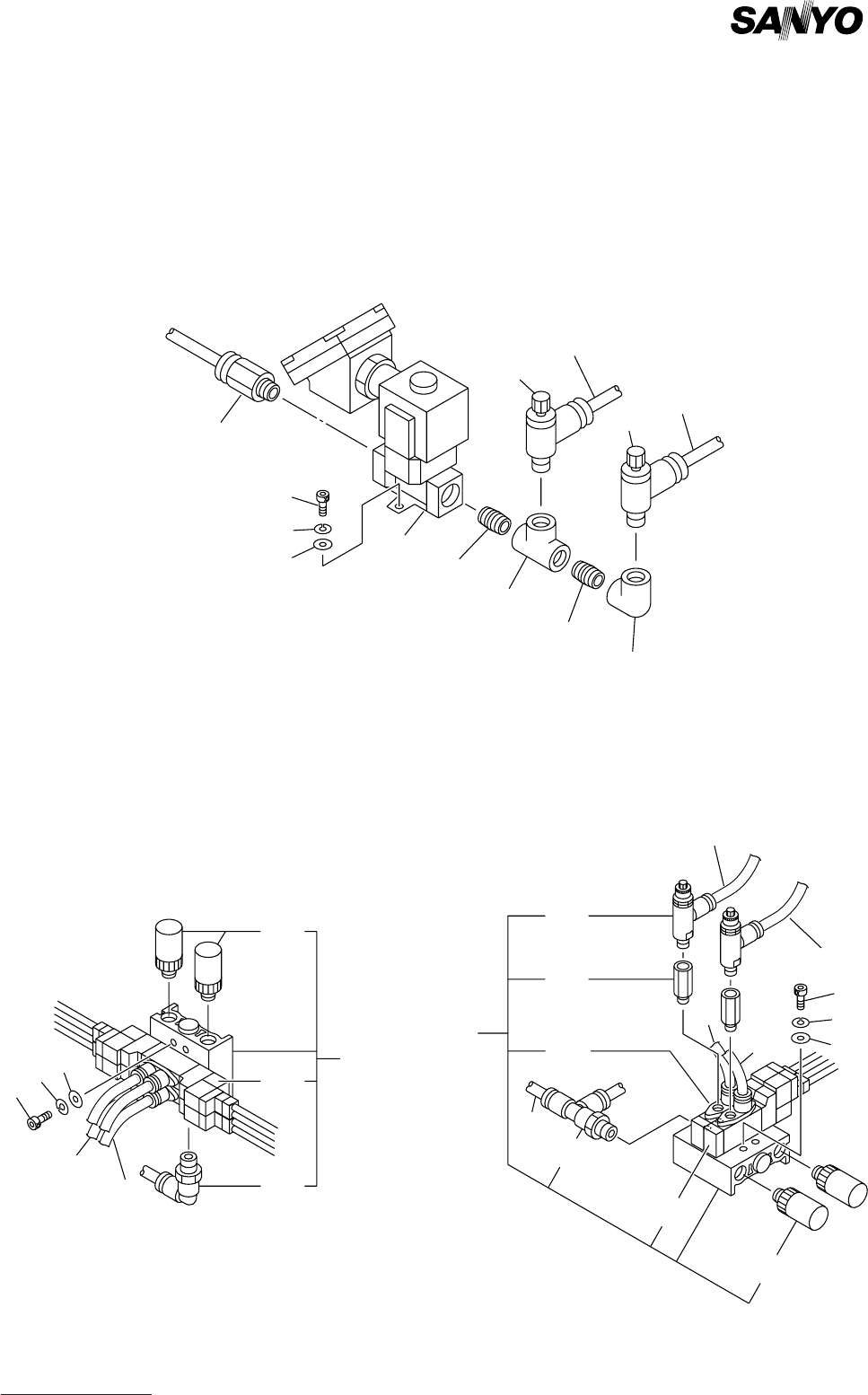 SANYO