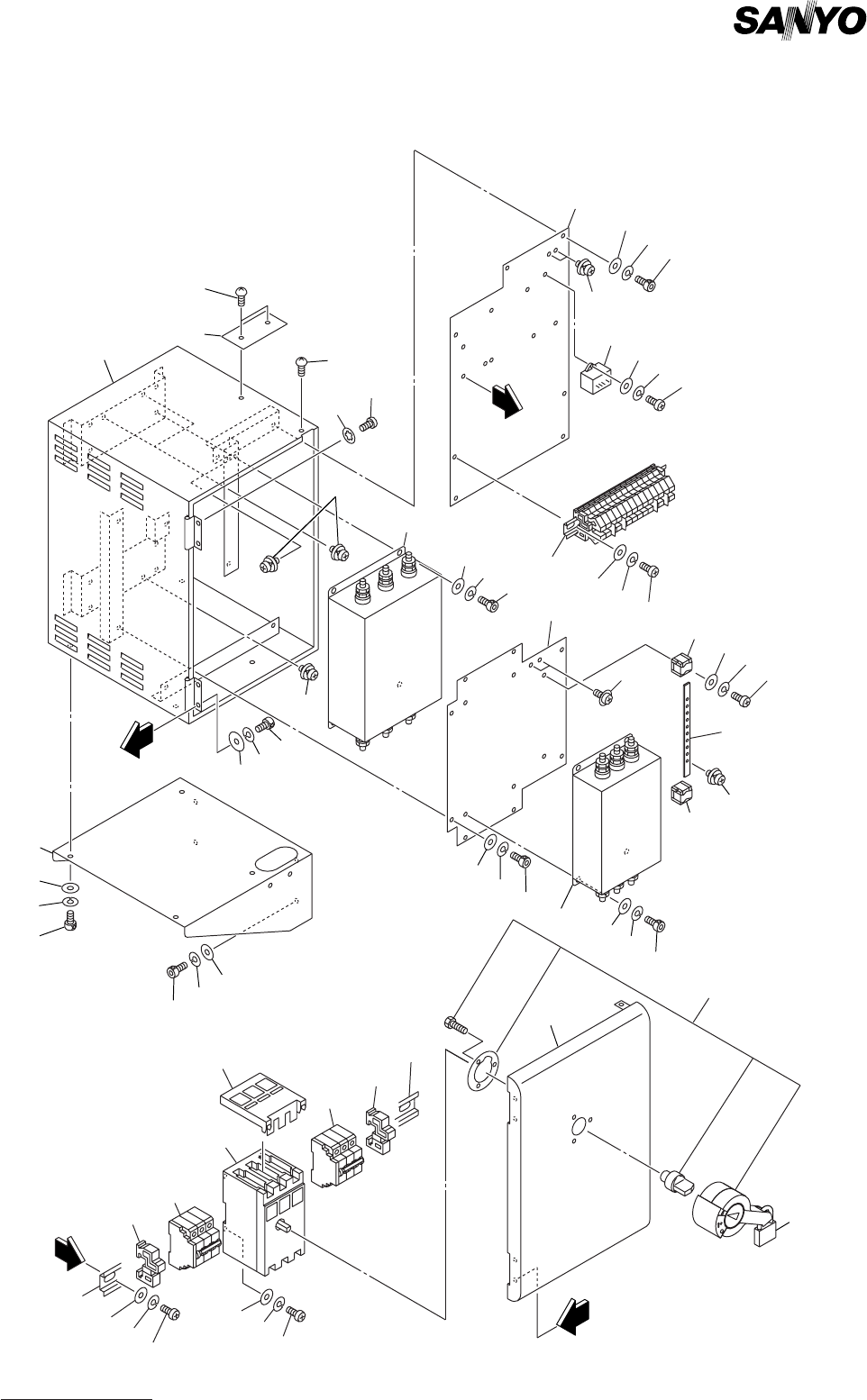 SANYO