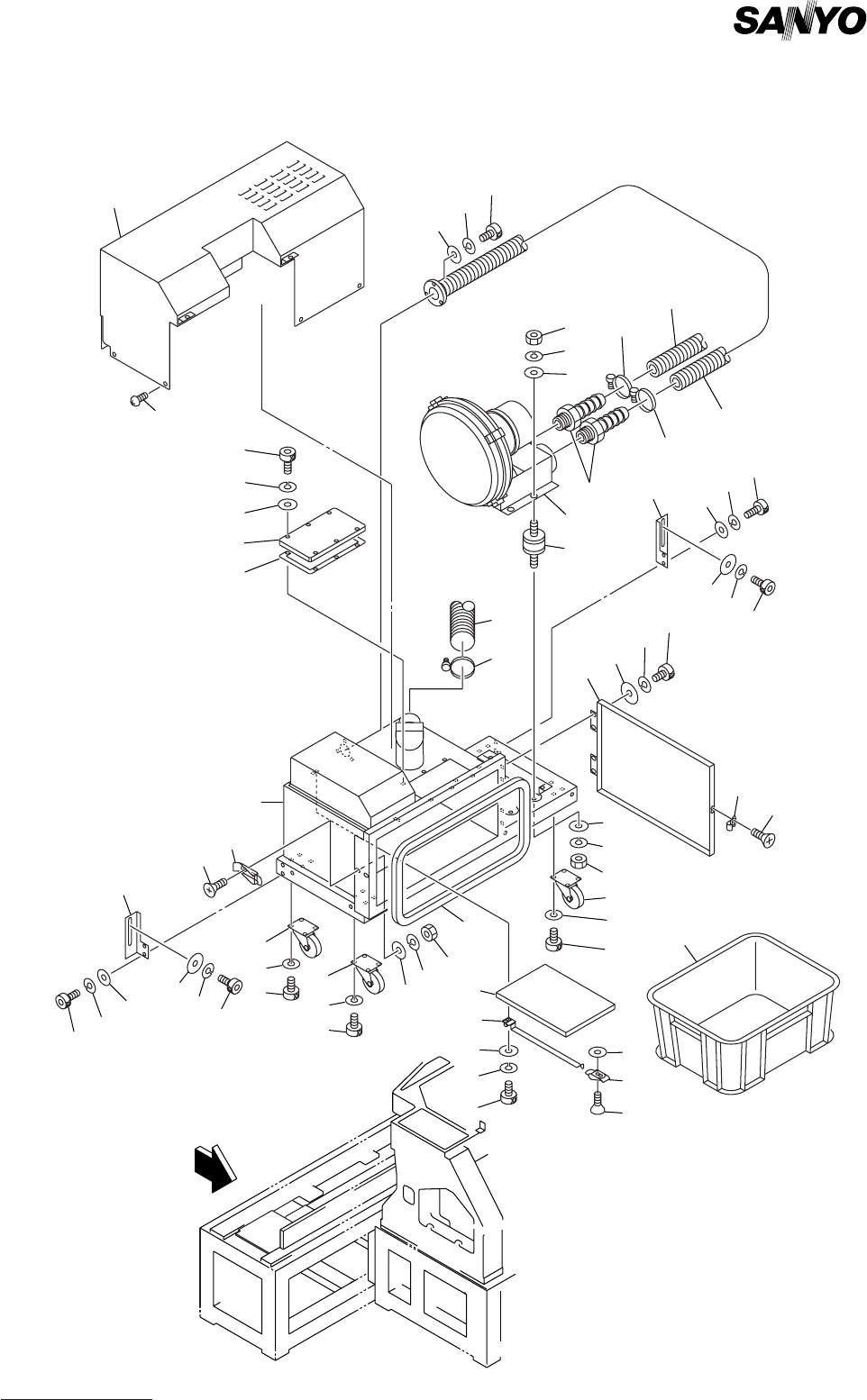 SANYO