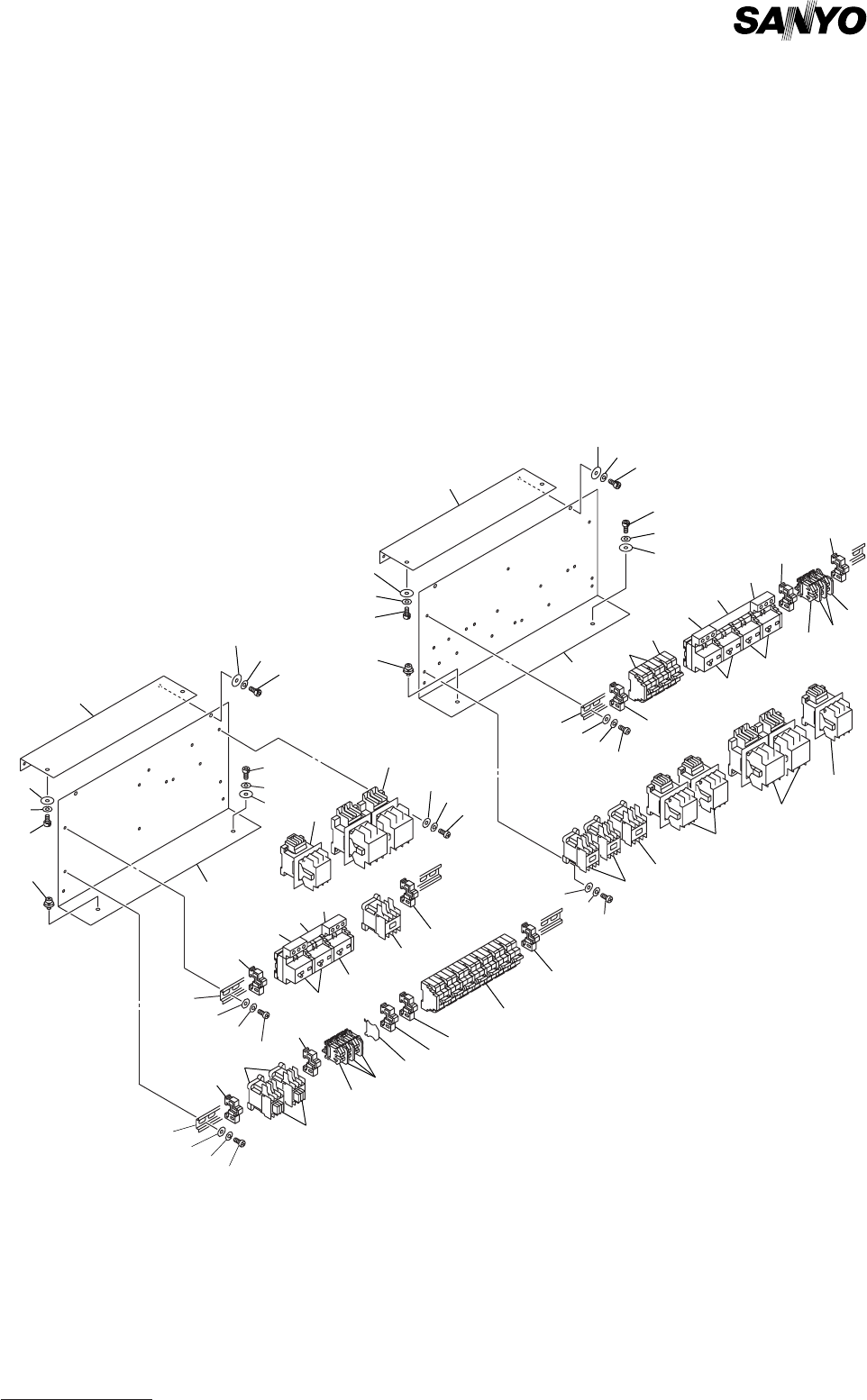 SANYO