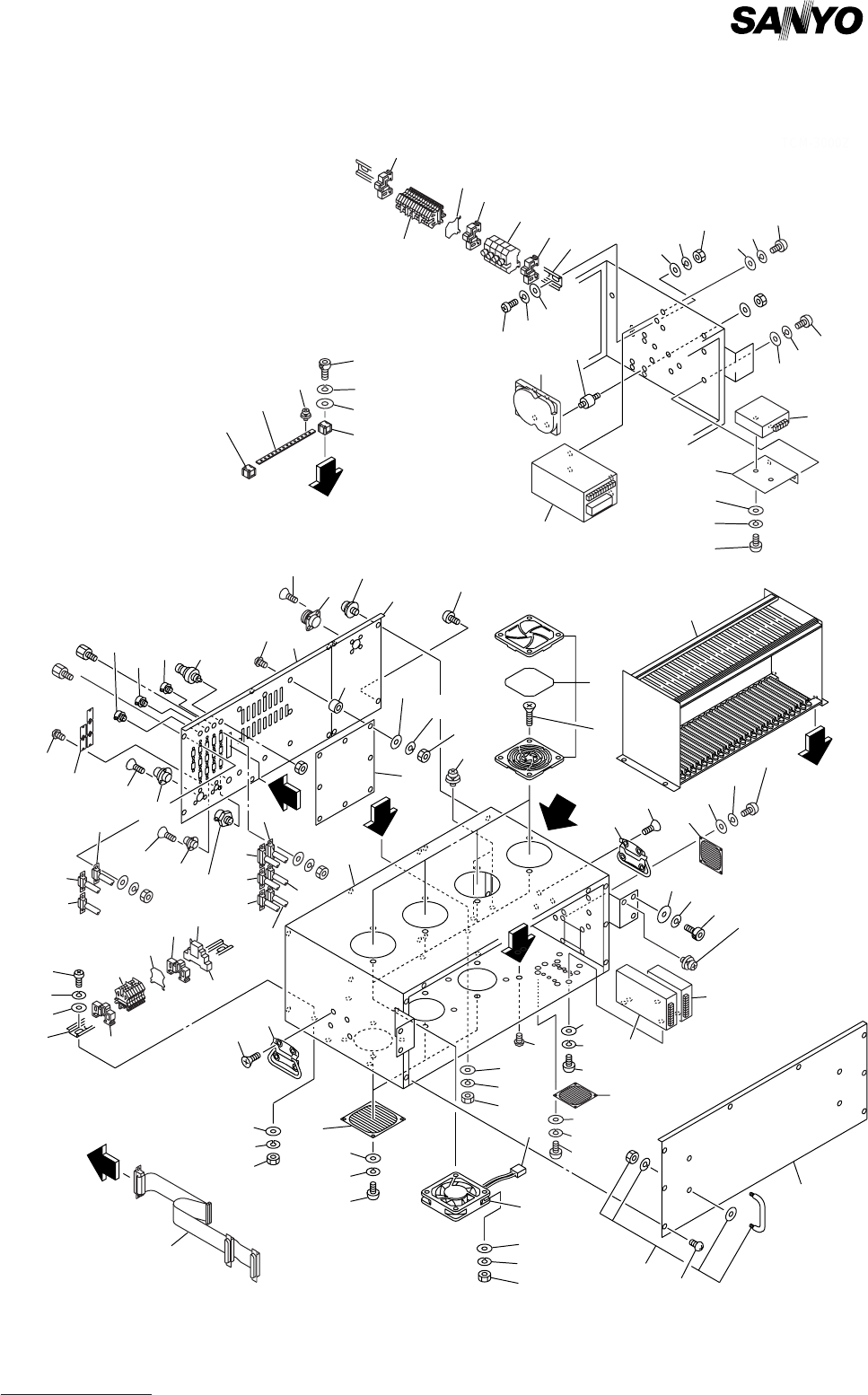 SANYO