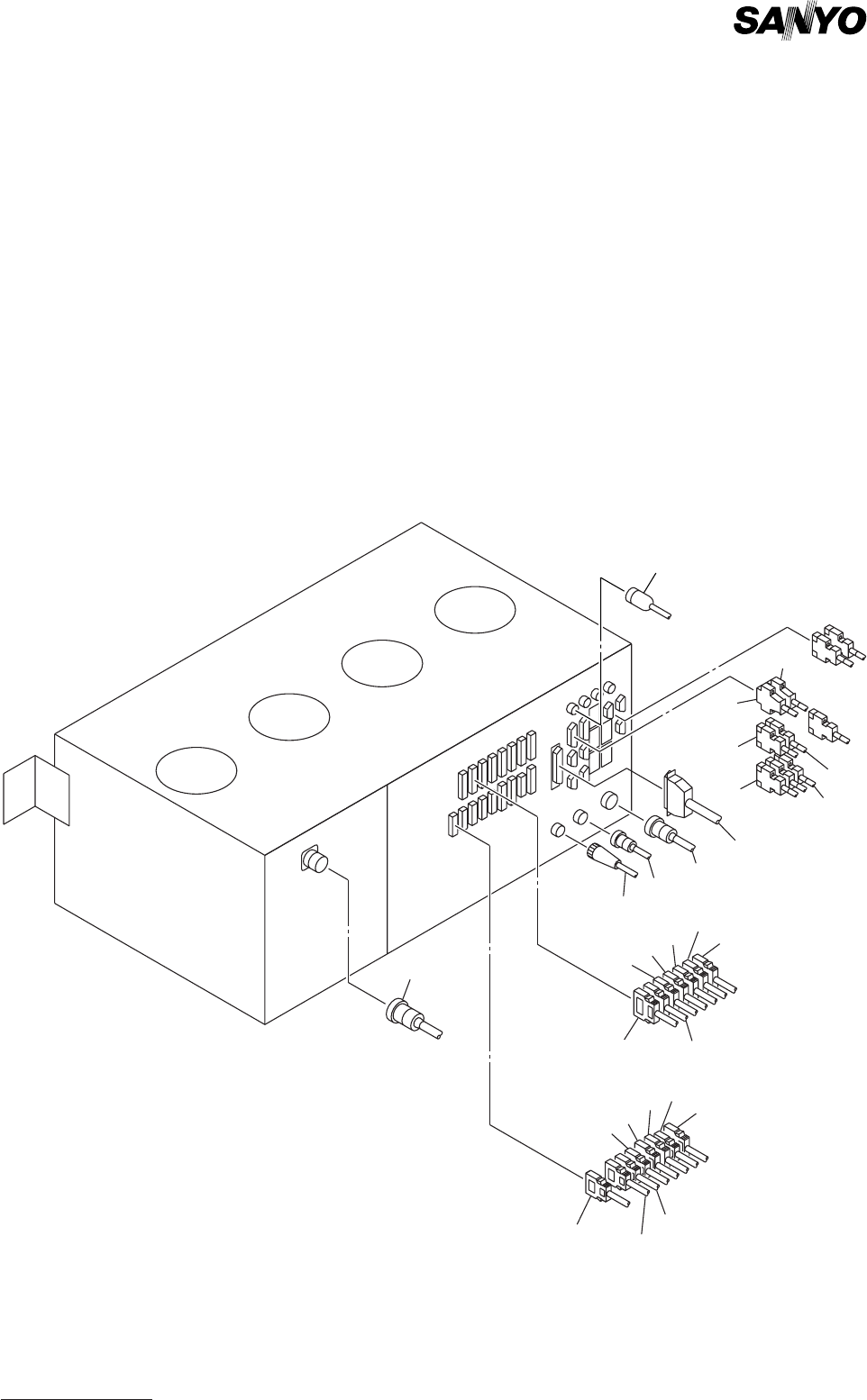 SANYO