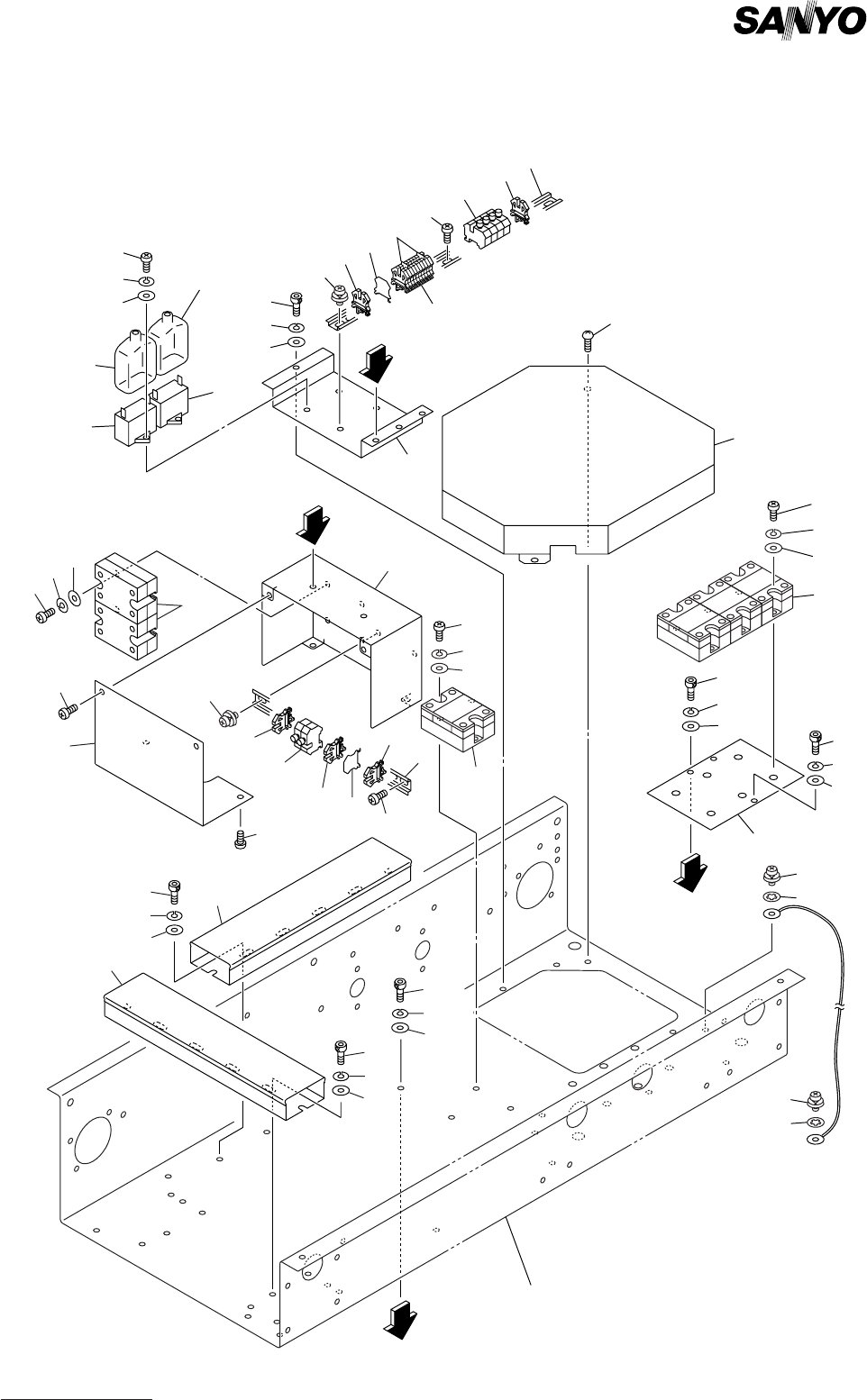 SANYO