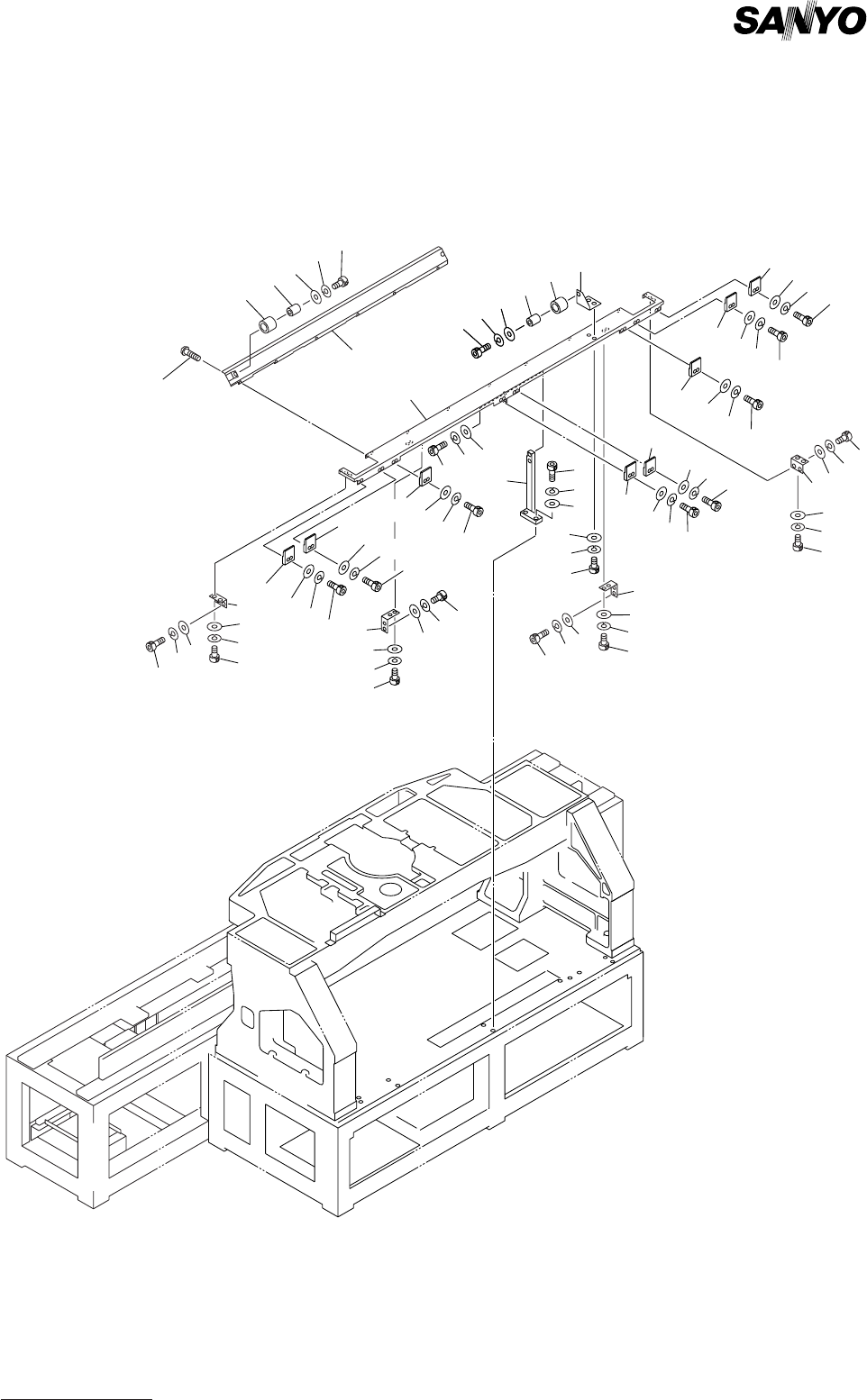 SANYO