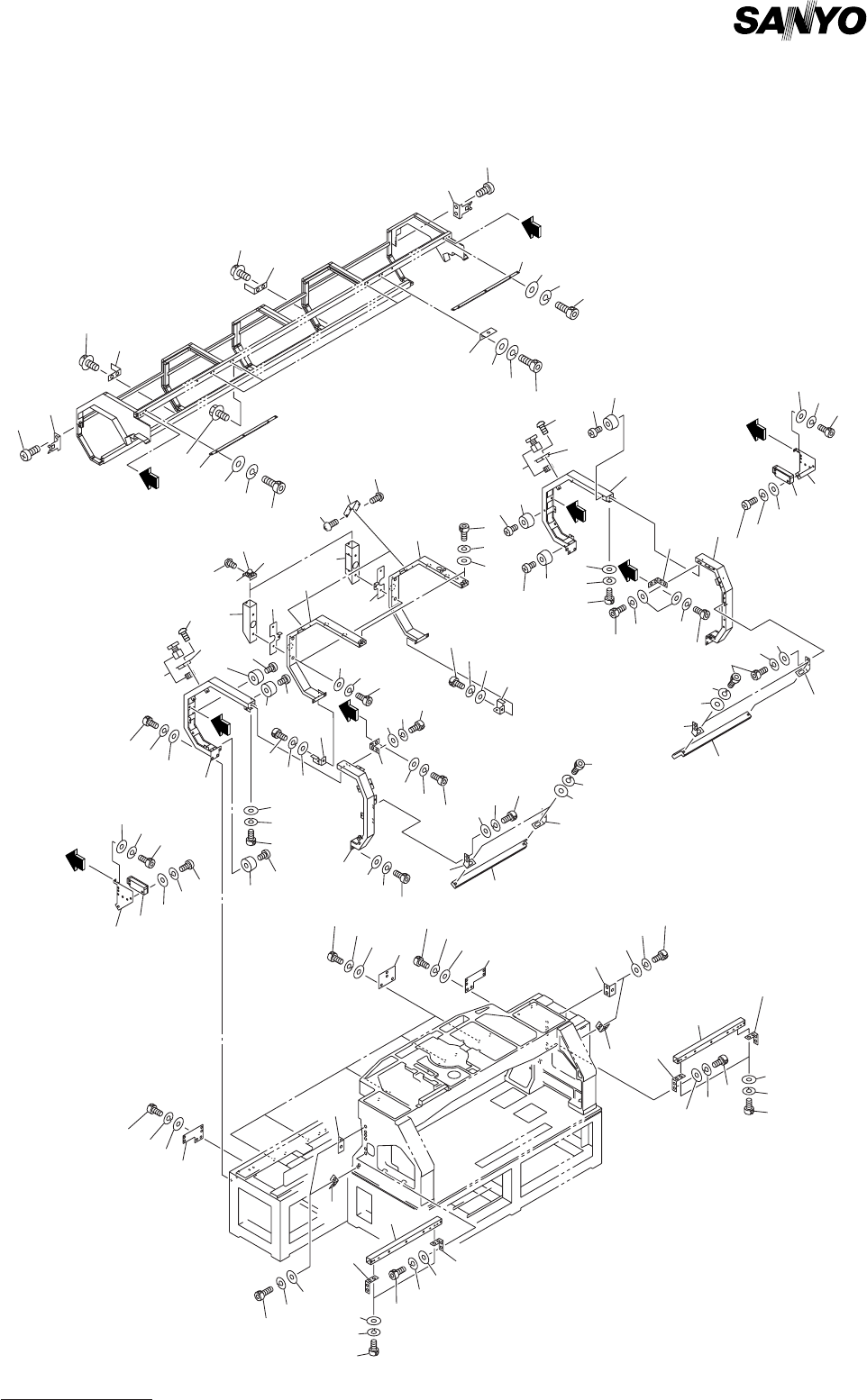 SANYO