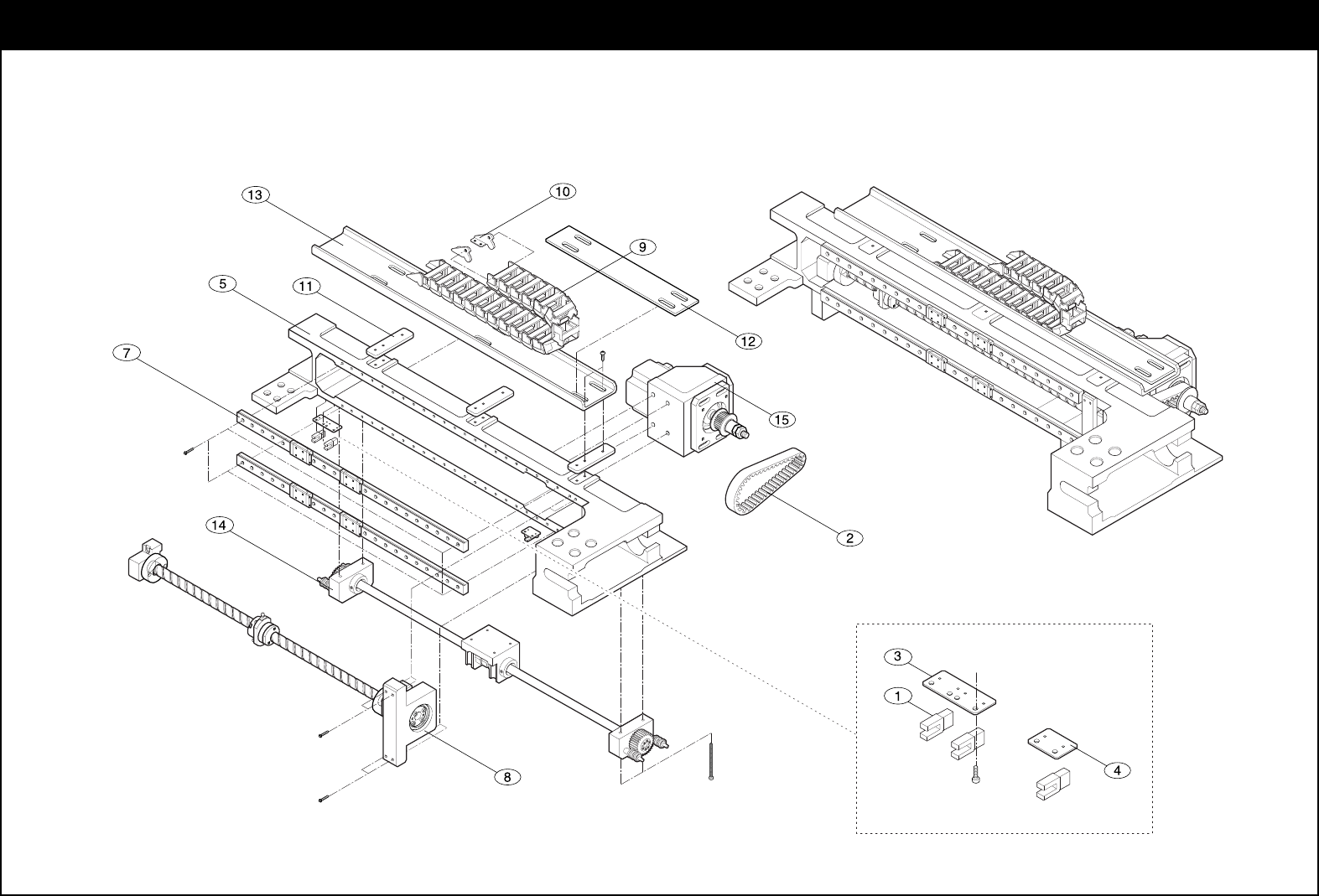 13
10
9
5
11
12
7
15
2
14
3
1
4
8