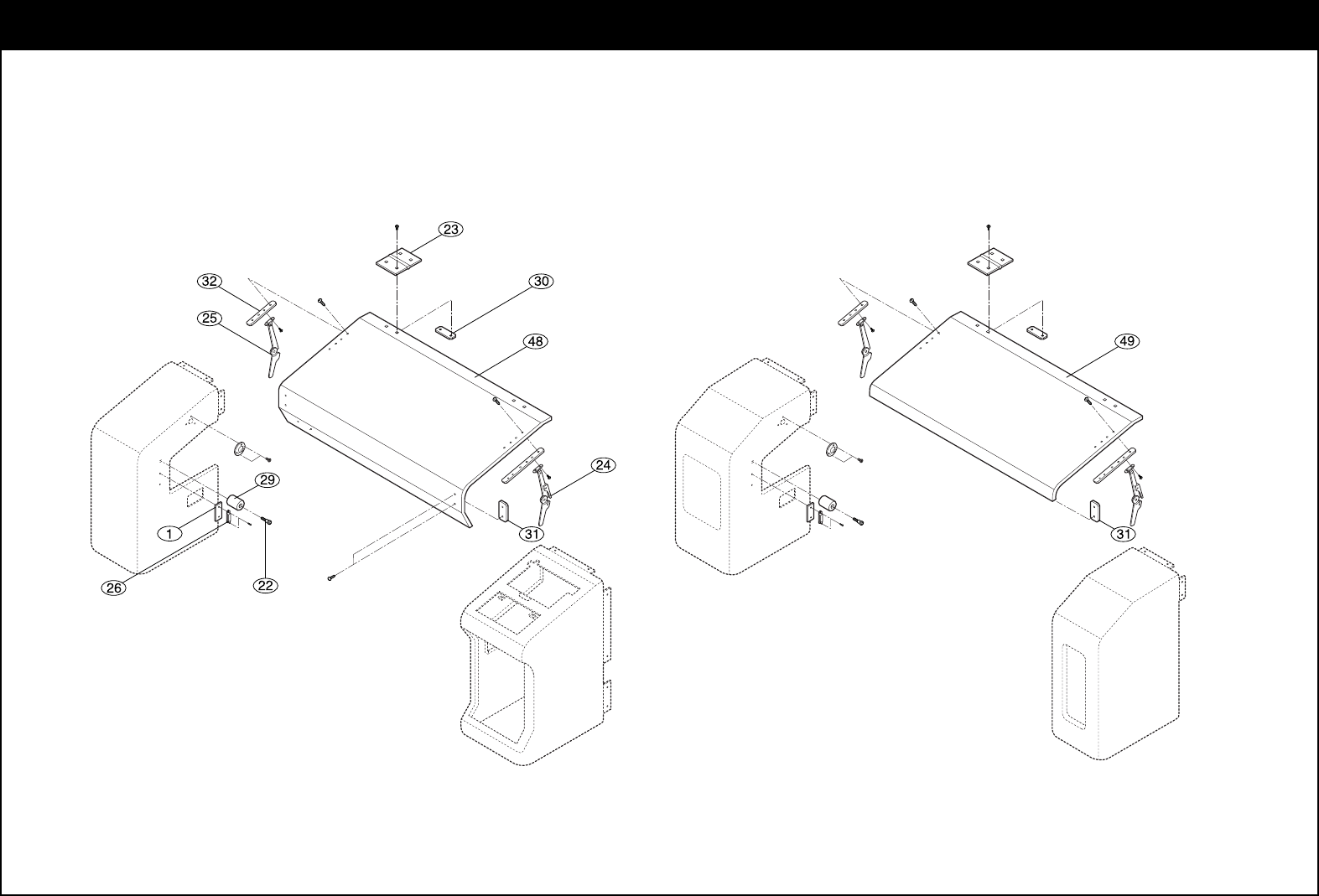 23
32
30
25
48
29
24
1
31
26
22
49
31