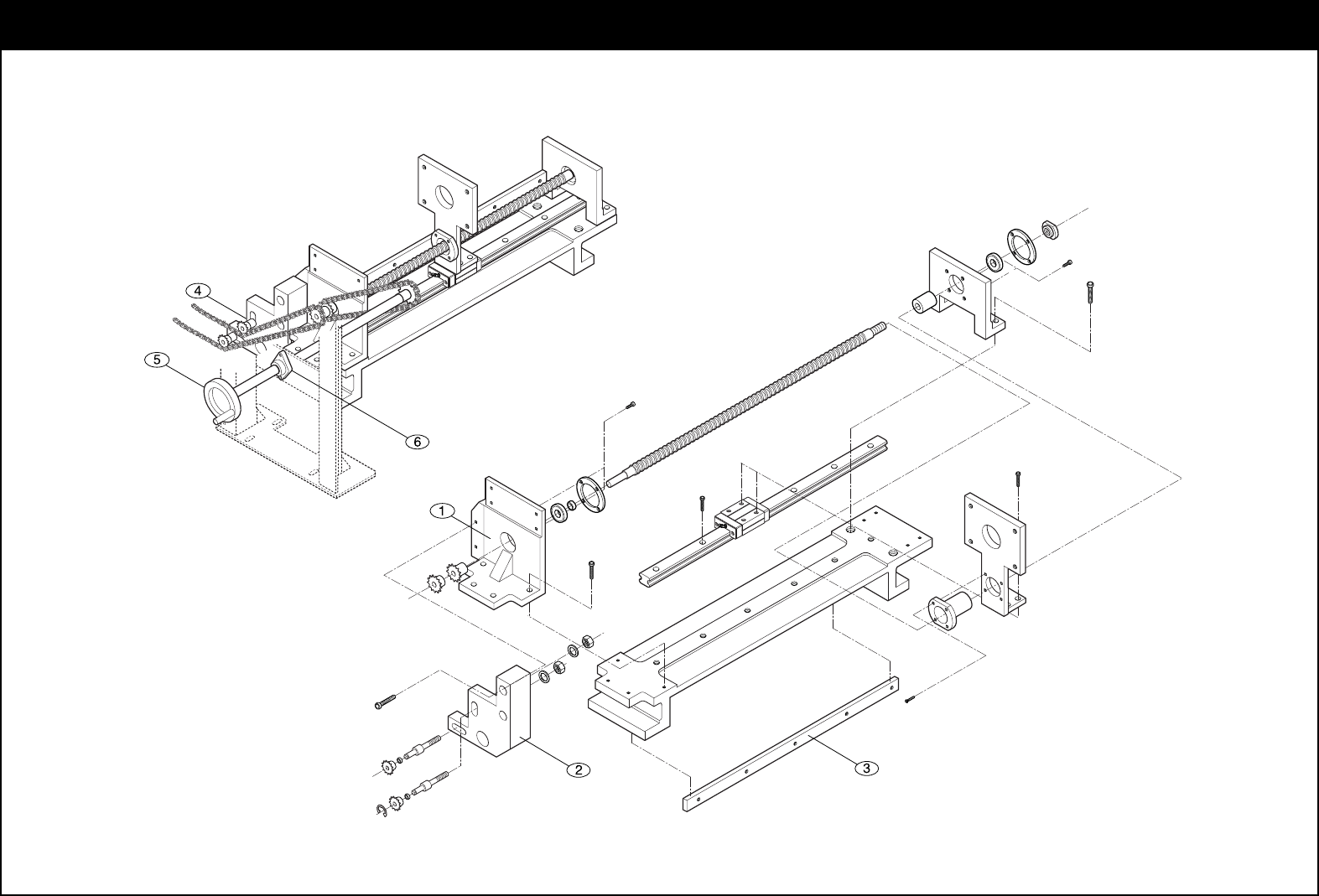 4

5

6

1

2

3