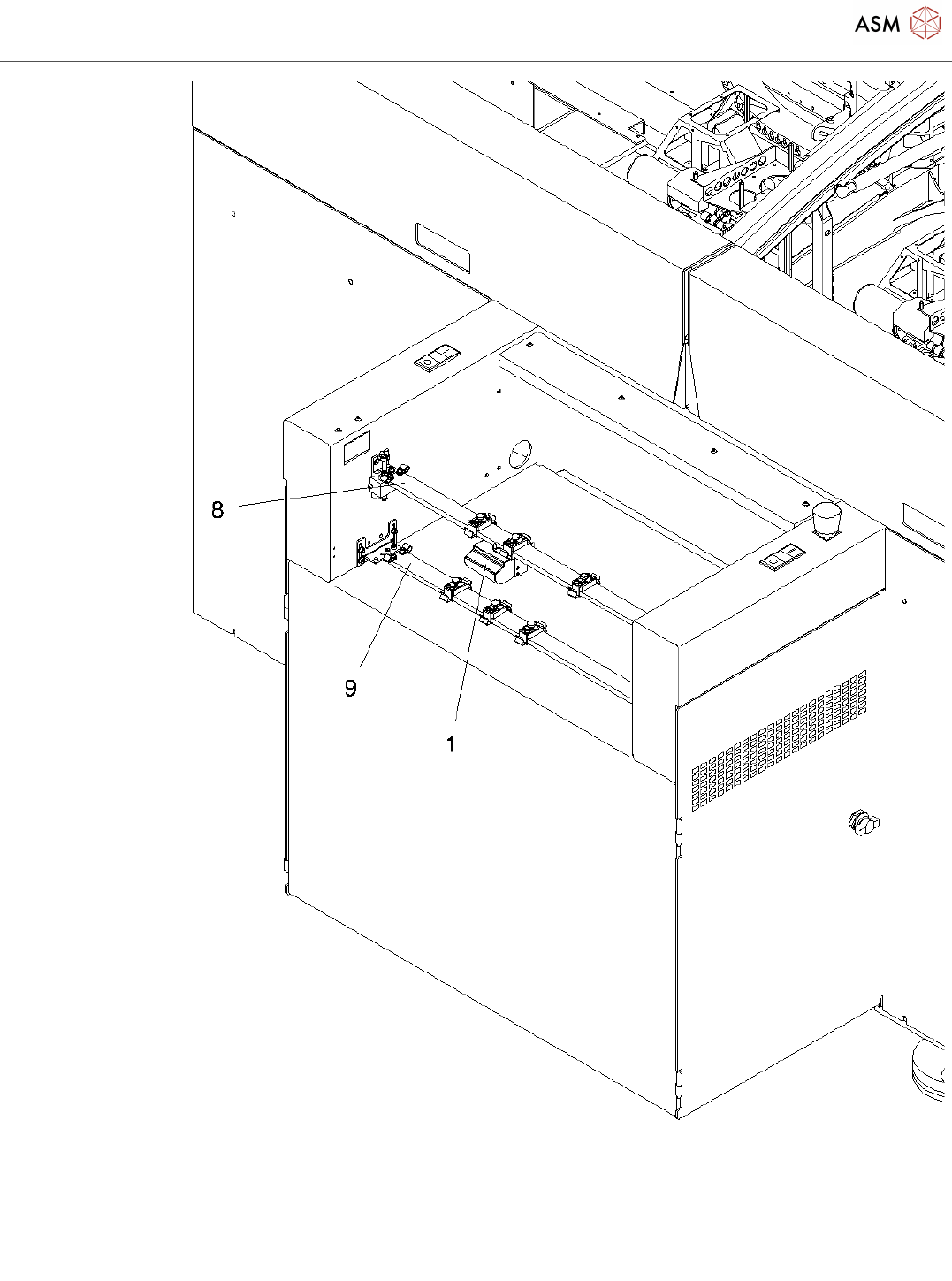 ASM

8

9

1