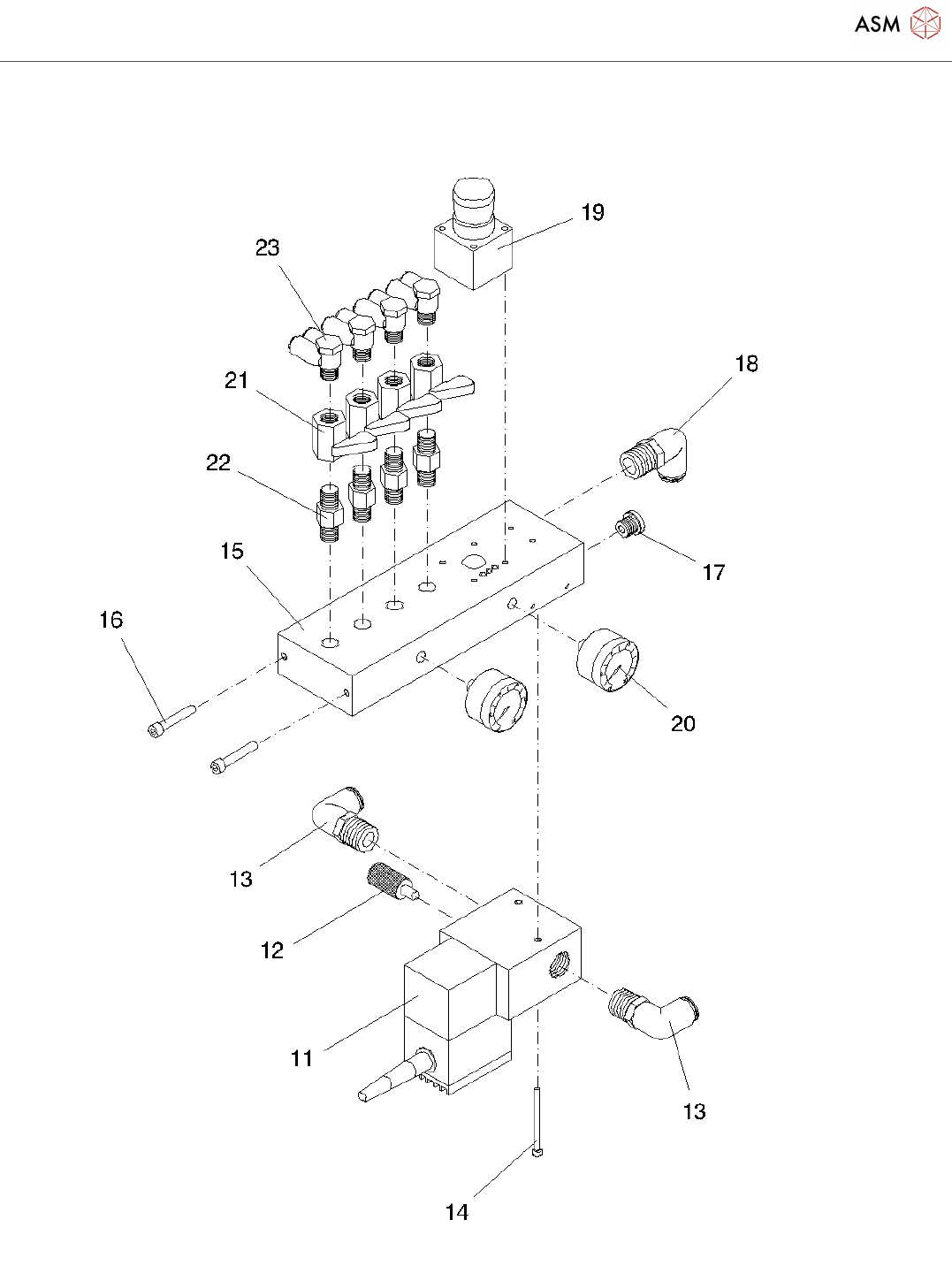 ASM

19
23
18
21
22
15
17
16
20
13
12
11
13
14