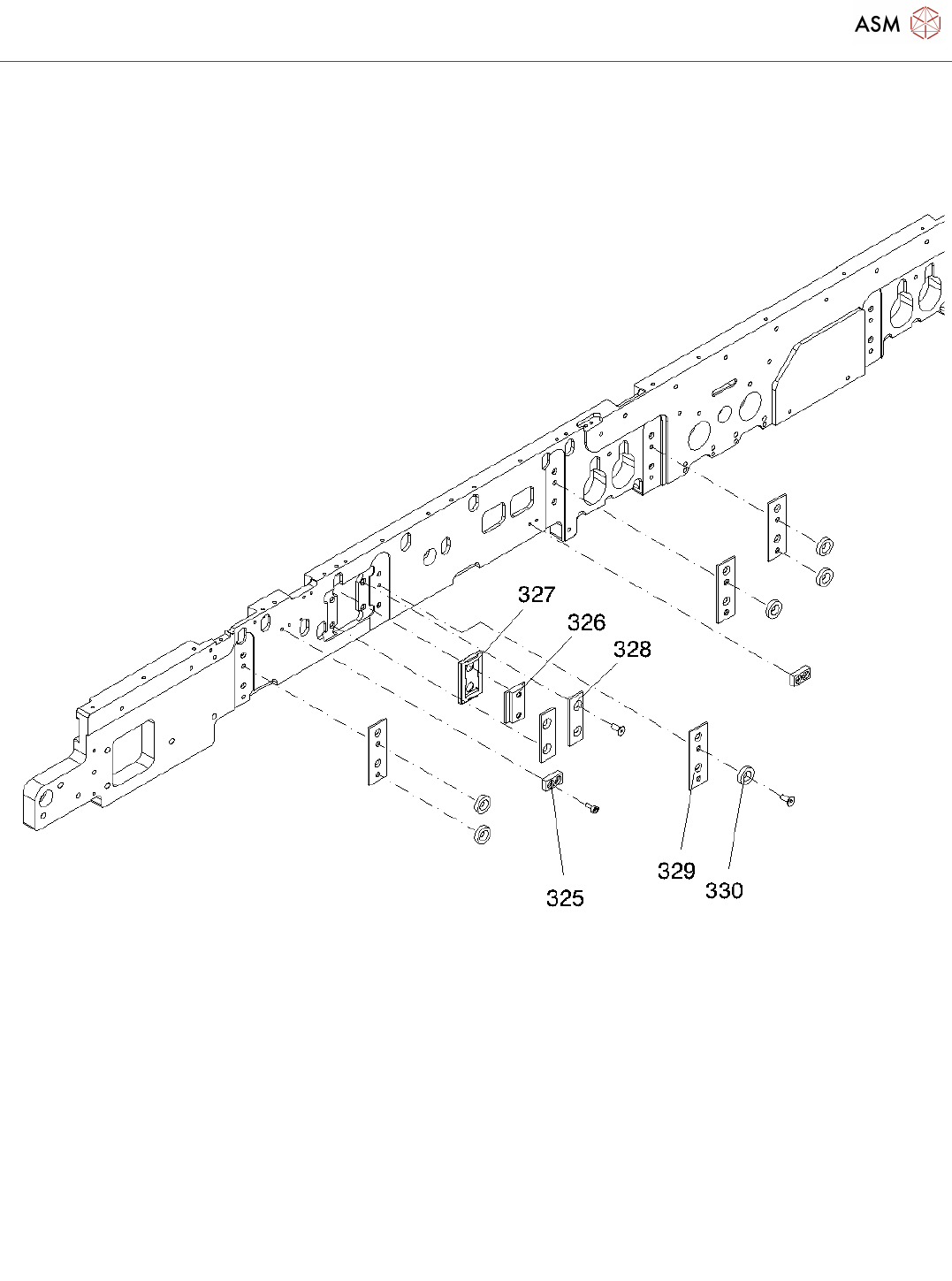 ASM

327
326
328
329
330
325