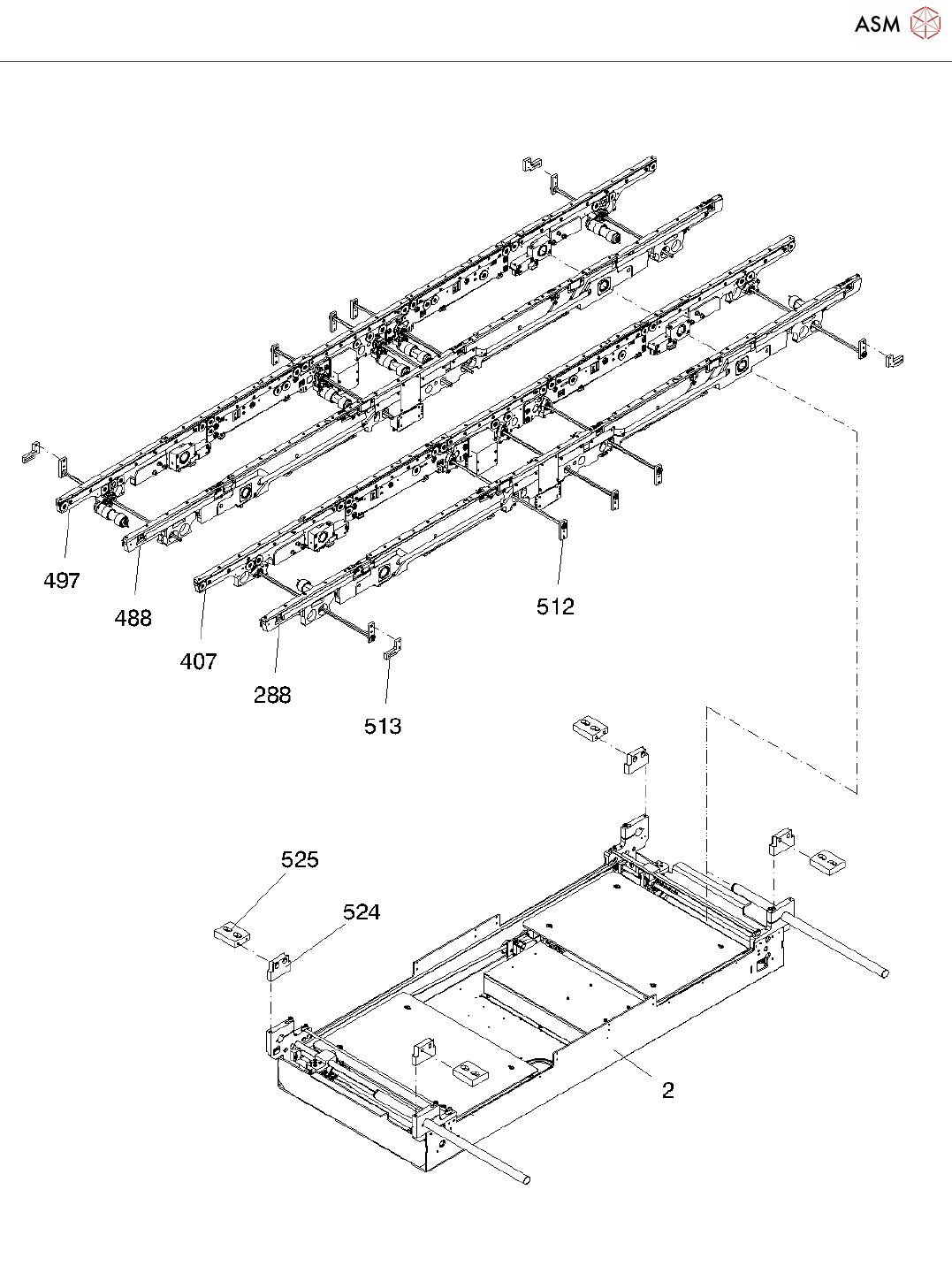 ASM

497

488

407

288

513

512

525

524

2