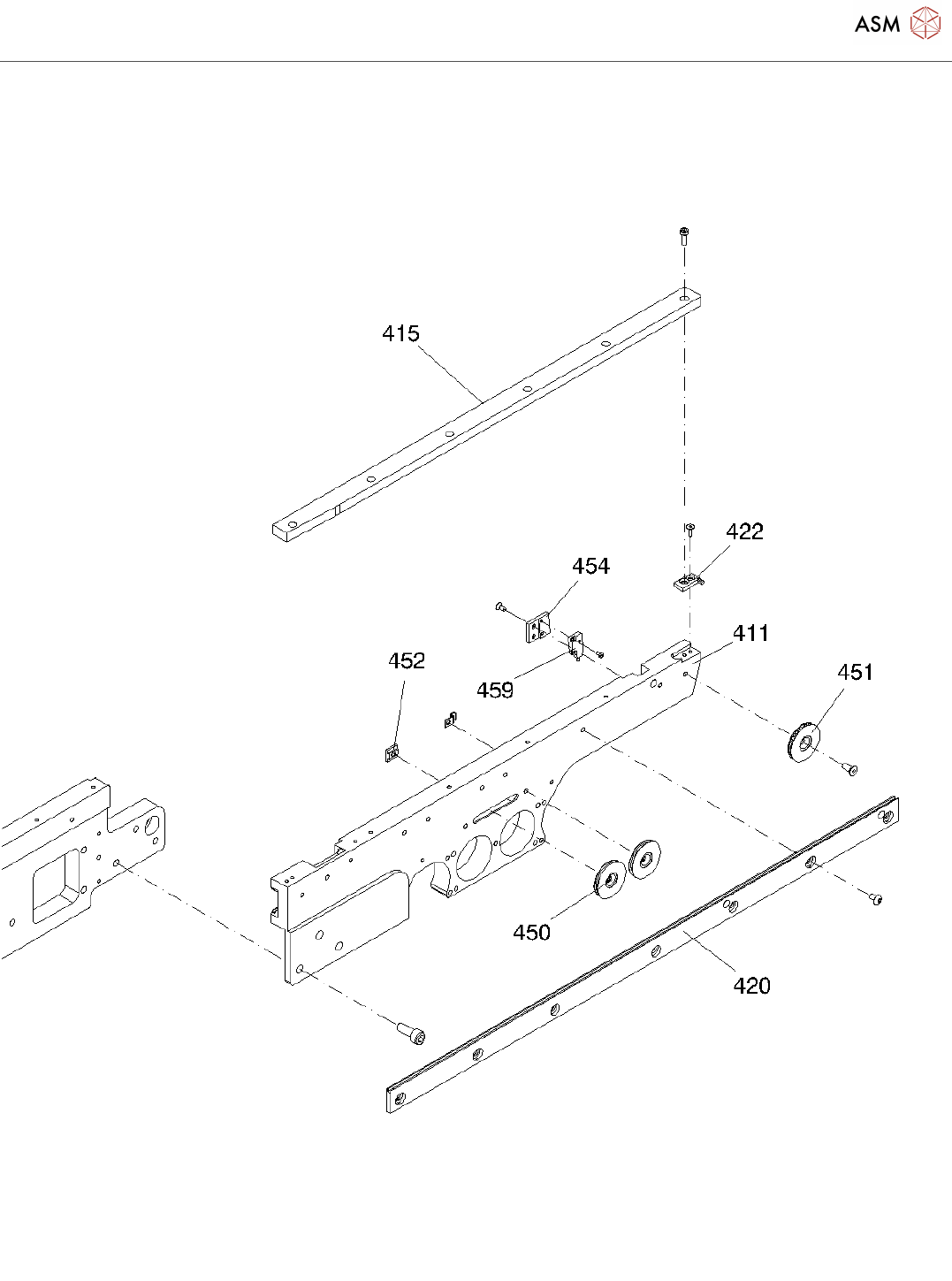 ASM

415

422

454

411

452

459

451

450

420