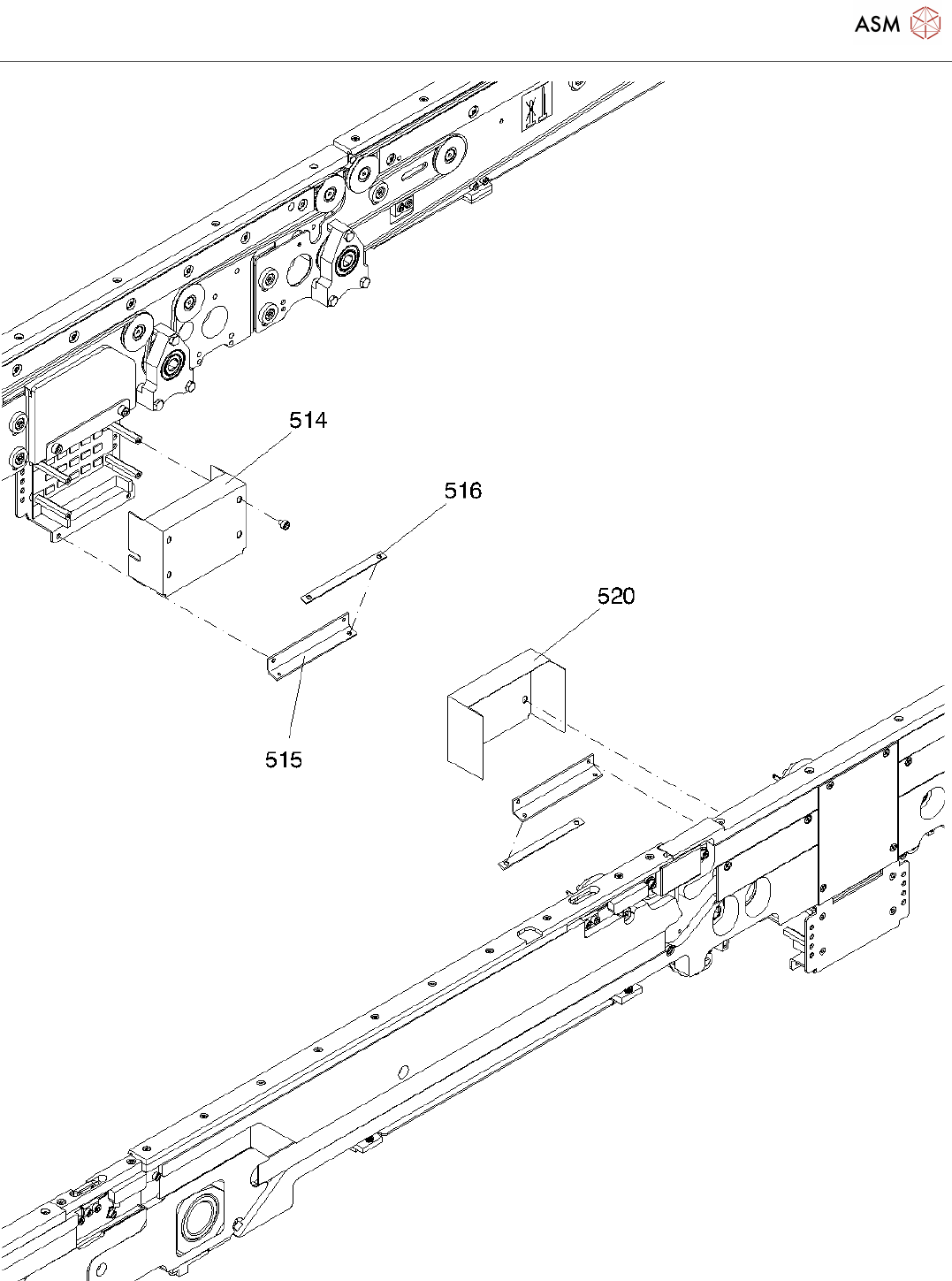 ASM

514

516

520

515