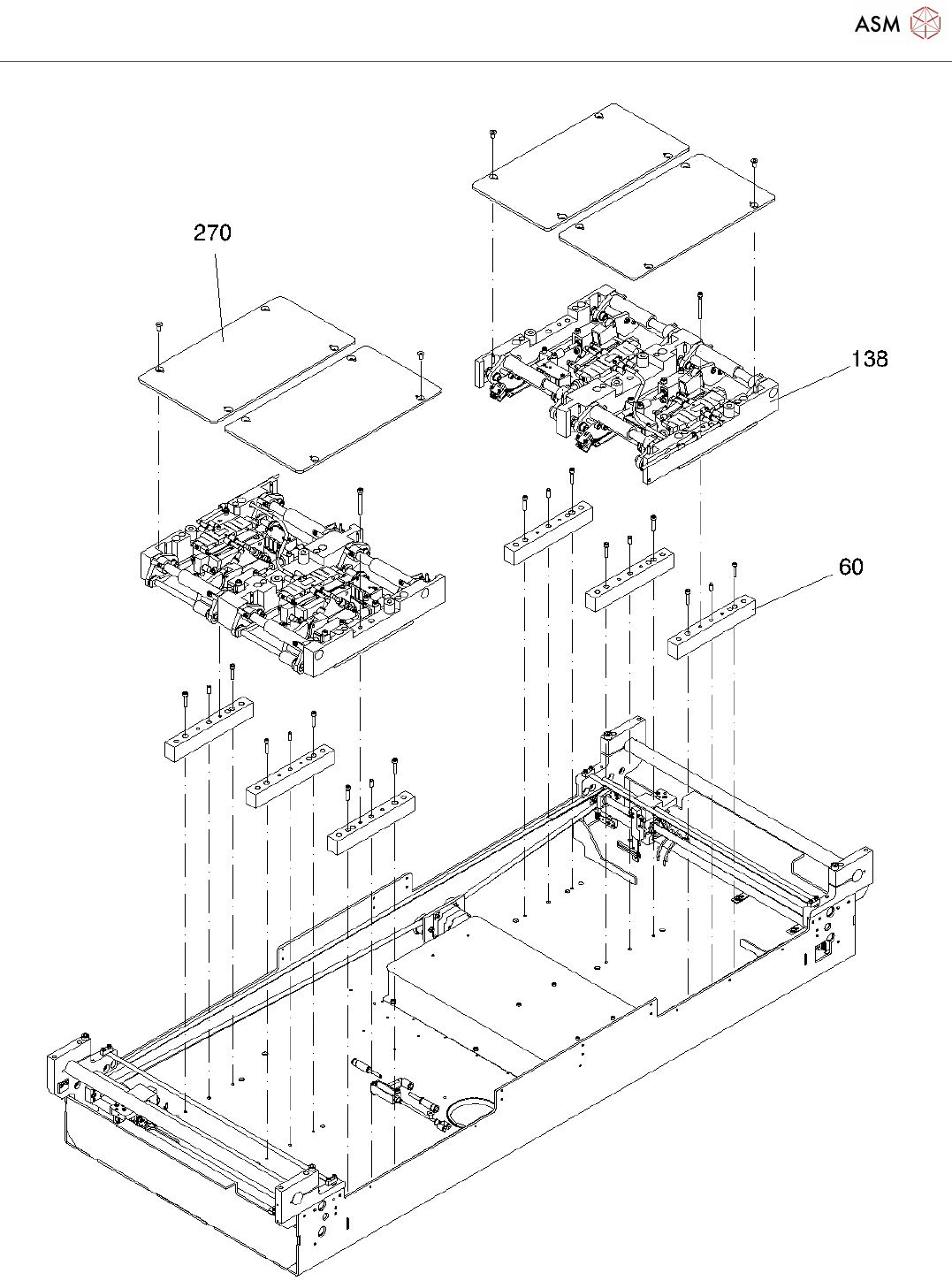 ASM

270

138

60