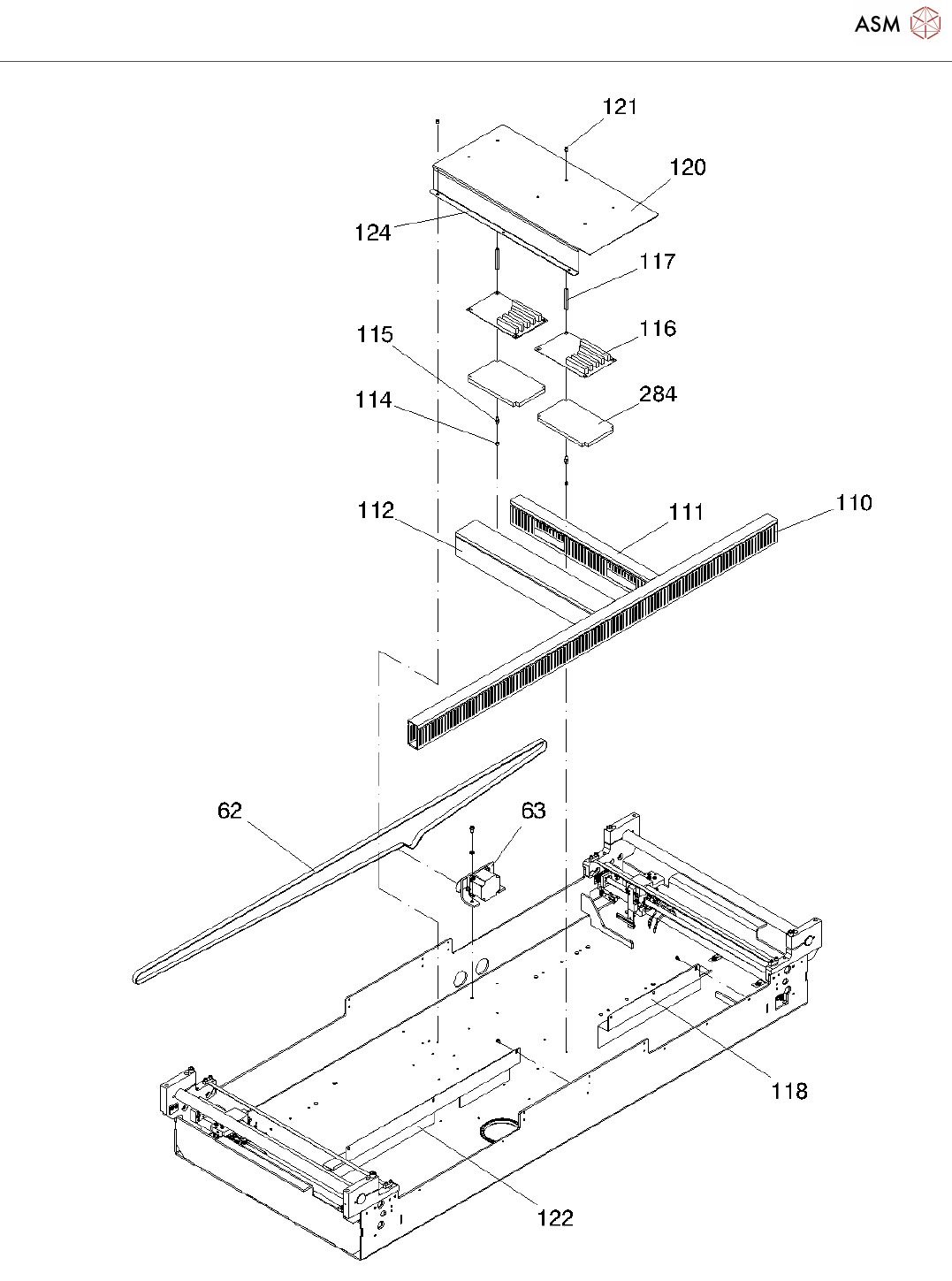 ASM

121
120
124
117
115
116
114
284
112
111
110
62
63
118
122