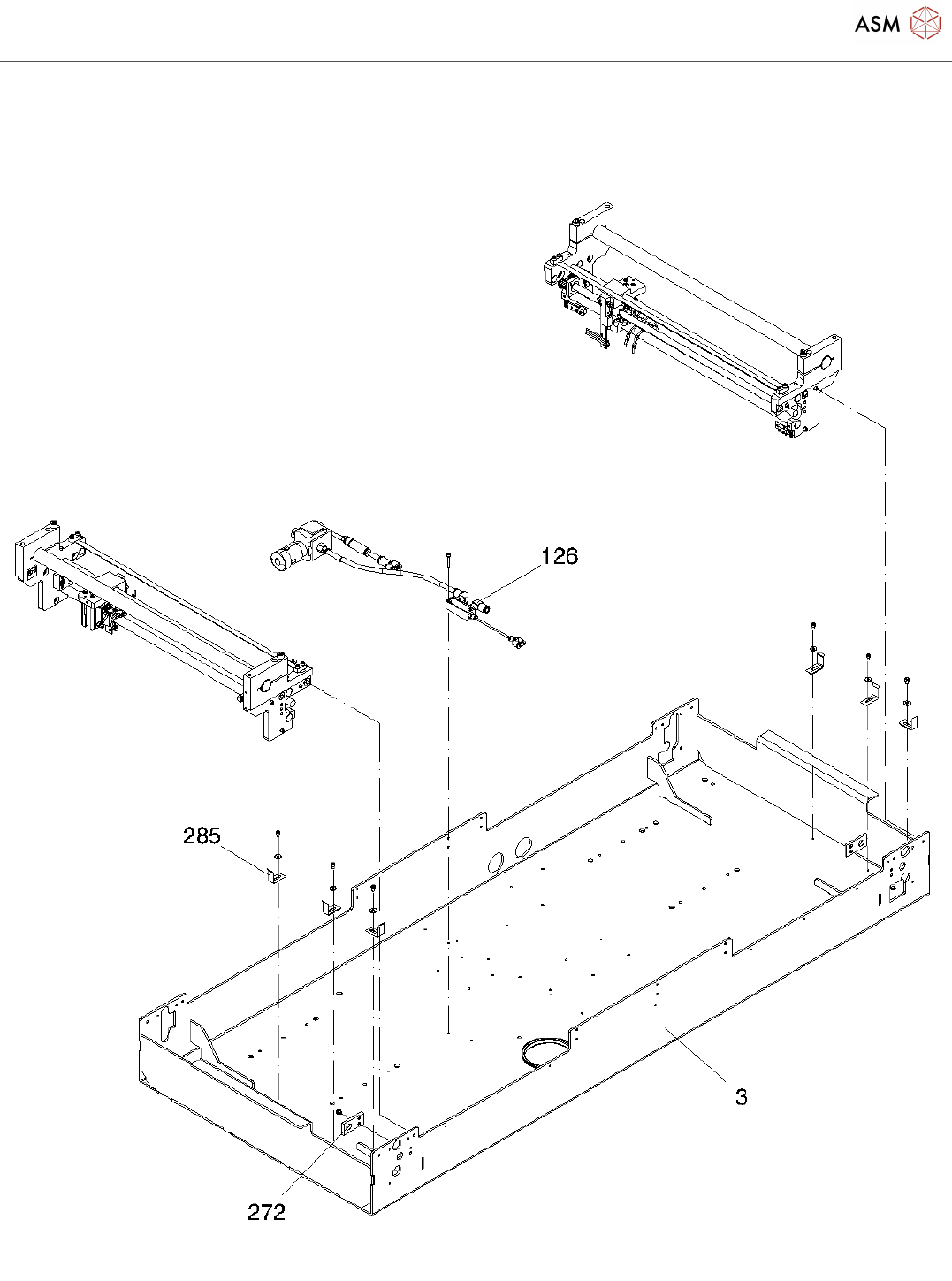 ASM

126

285

3

272