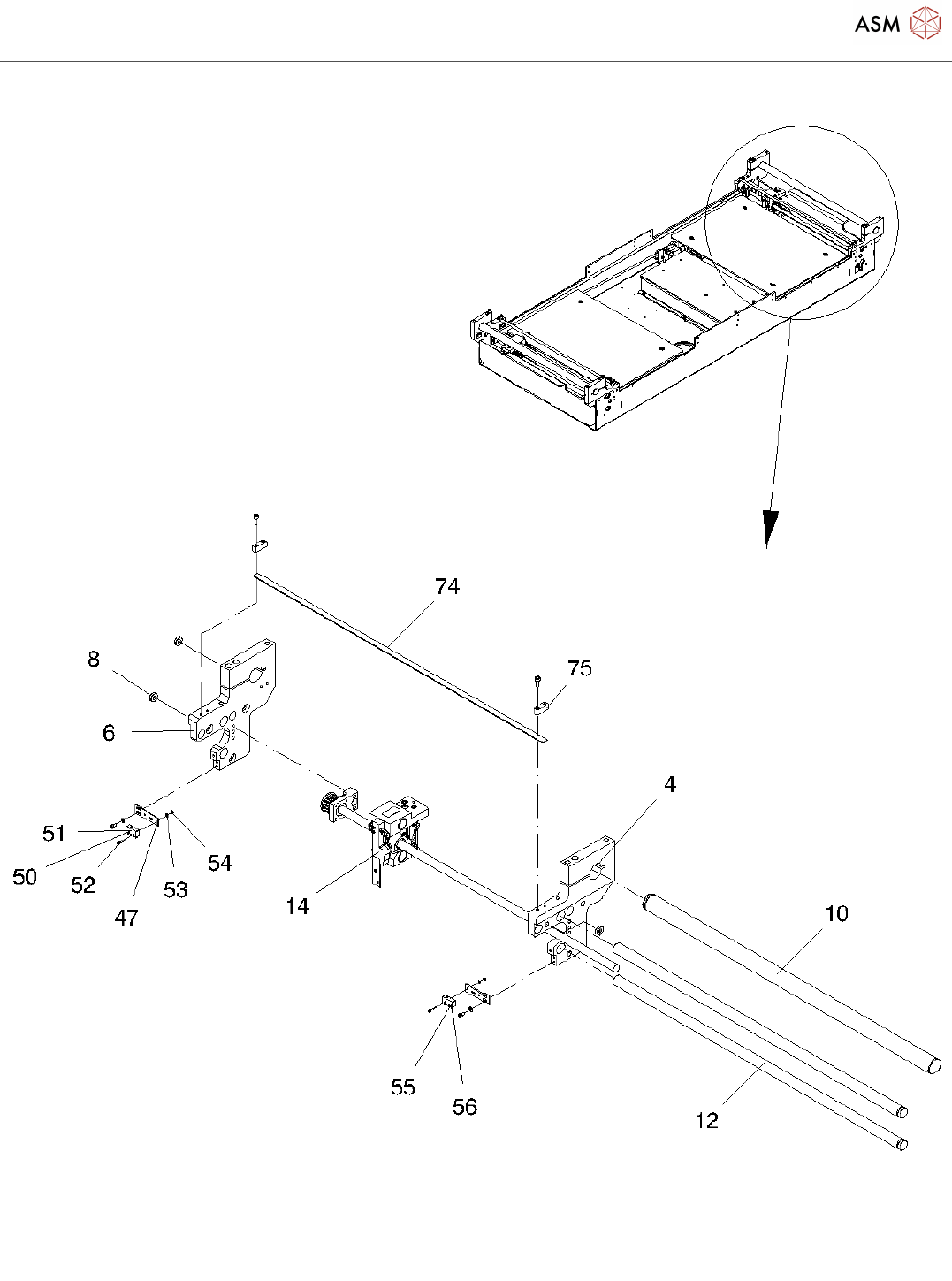 ASM

74

75

8

6

4

51

50

52

47

53

54

14

10

55

56

12