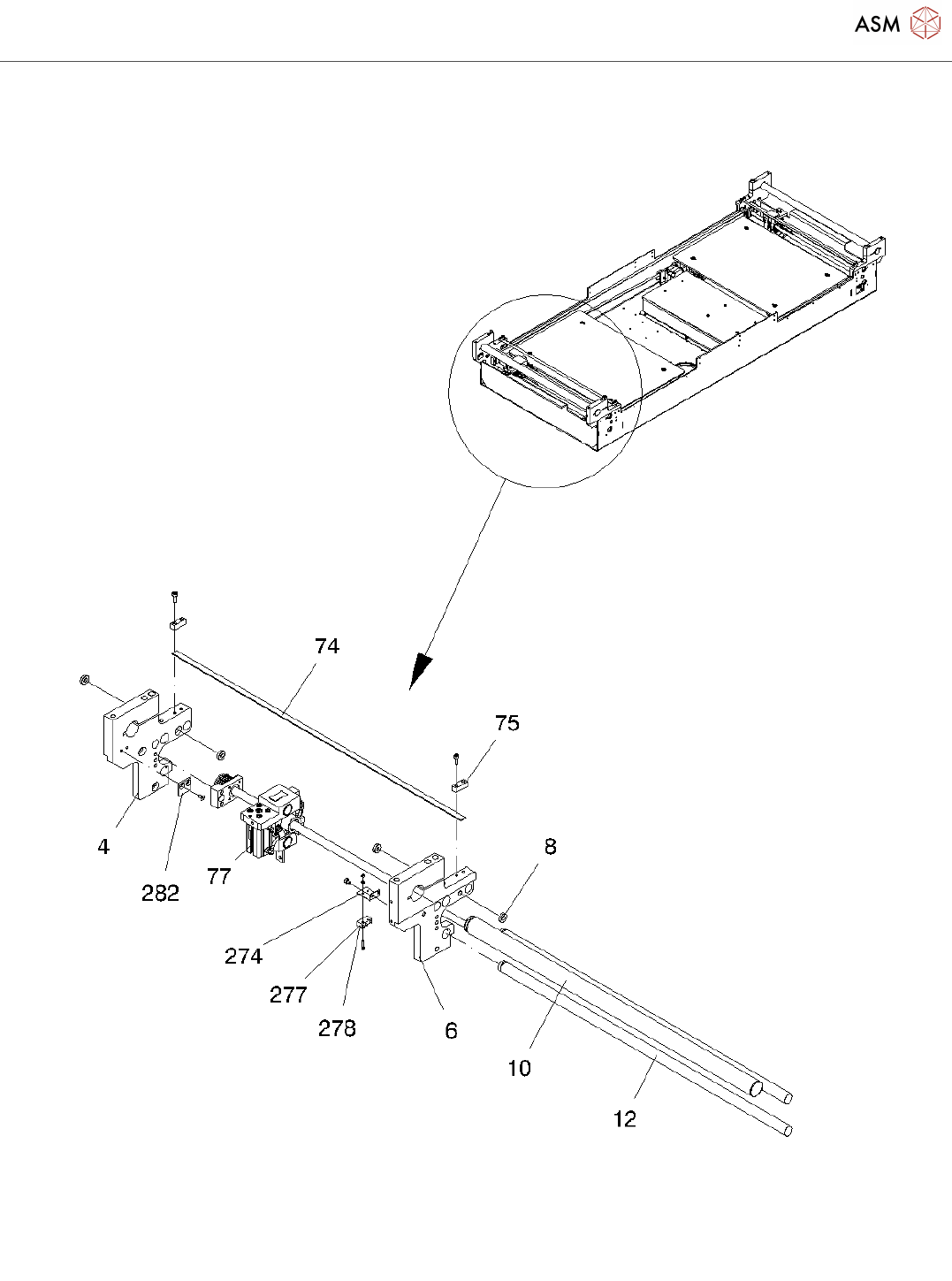 ASM

74

75

4

282

77

8

274

277

278

6

10

12