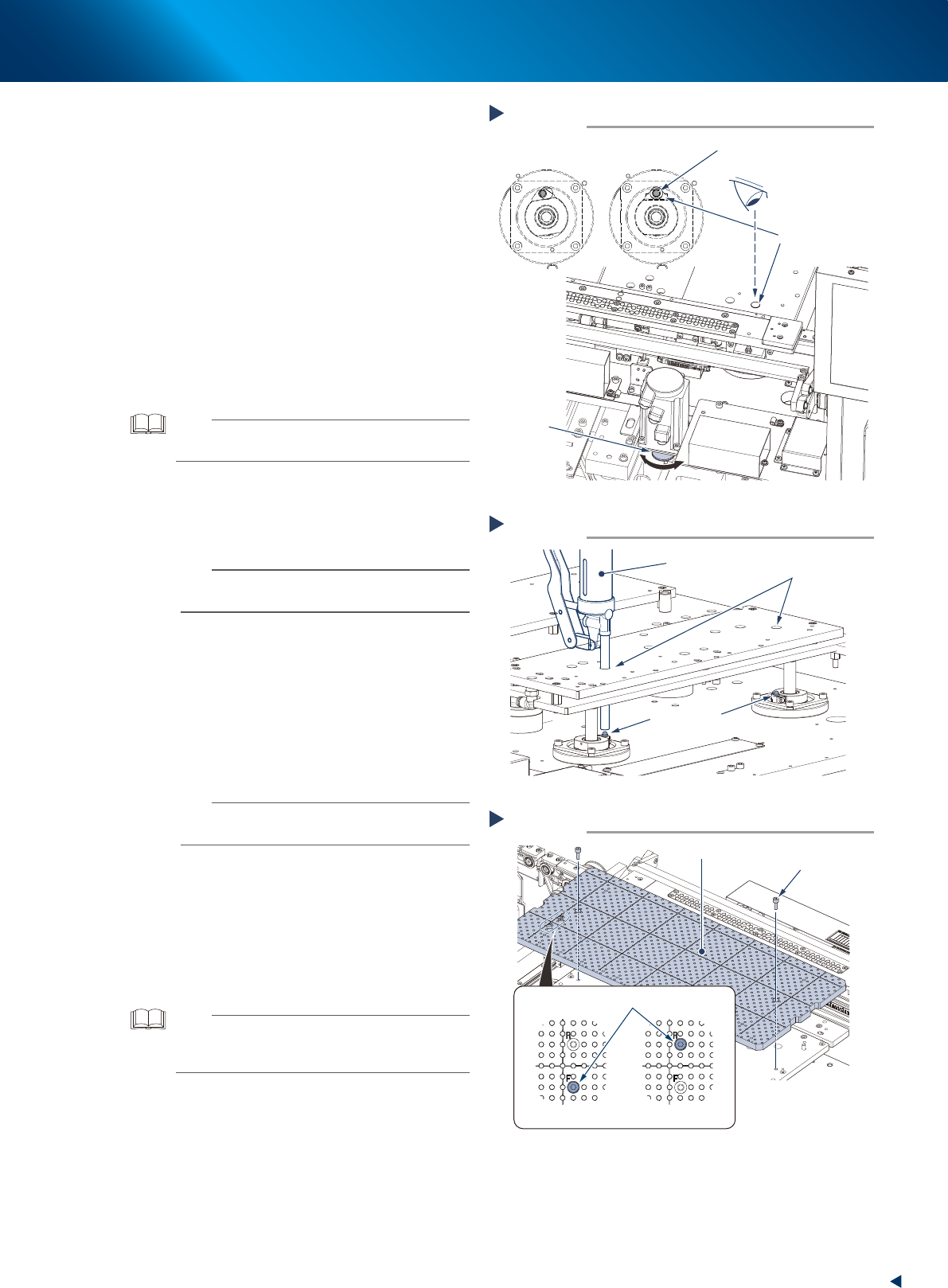 R
F
R
F