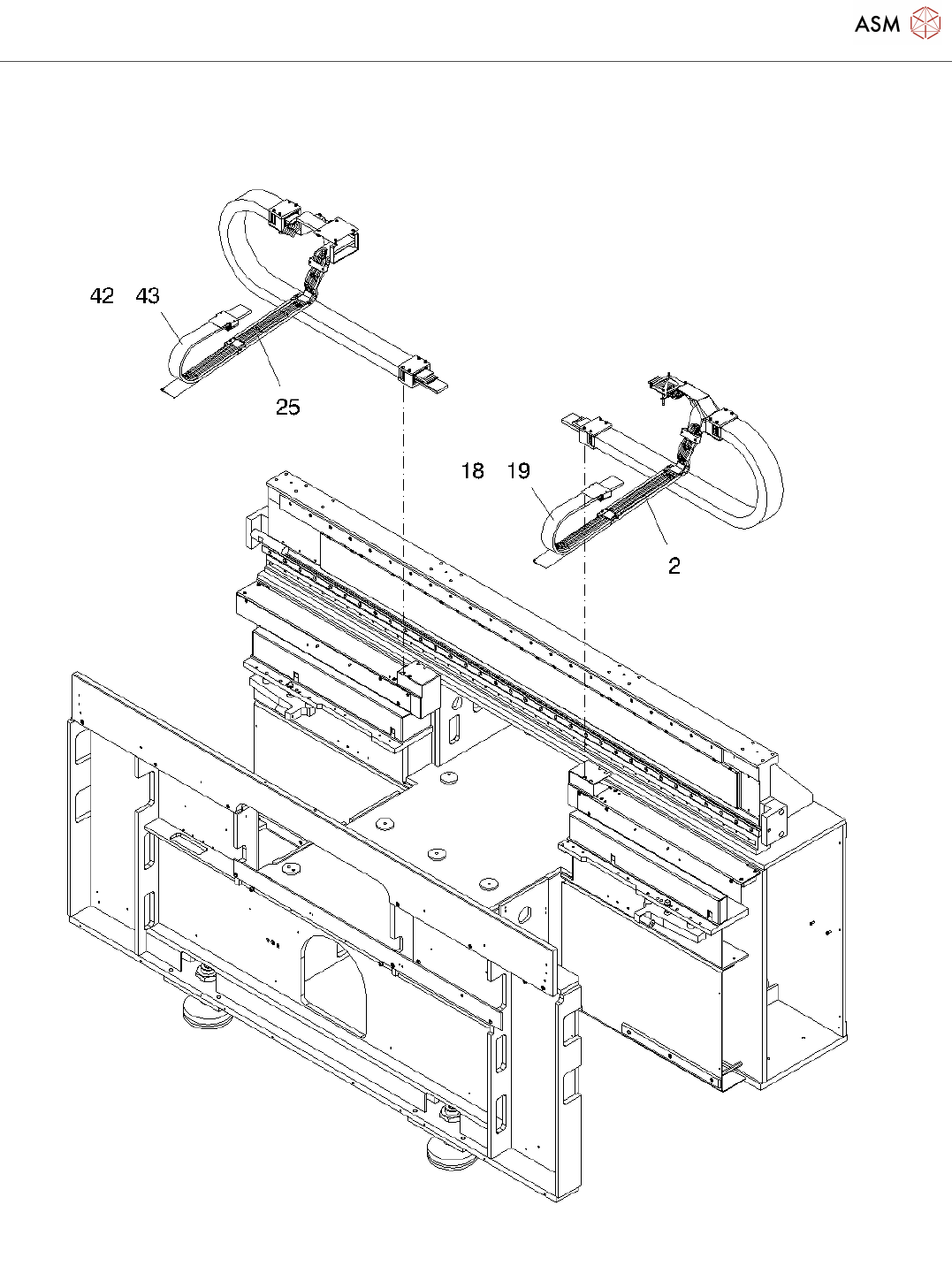 ASM

42 43

25

18 19

2