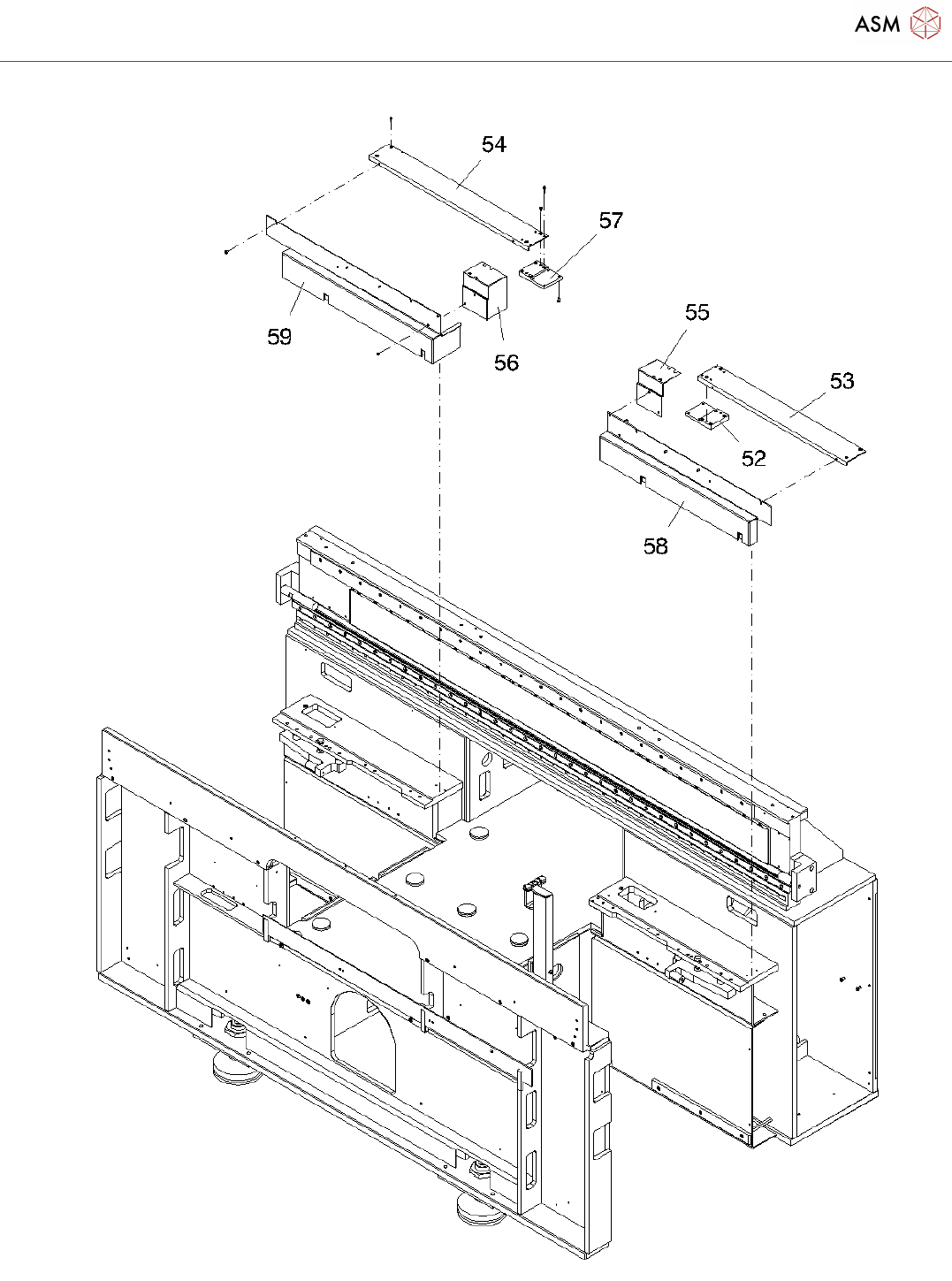 ASM

54
57
59
56
55
53
52
58