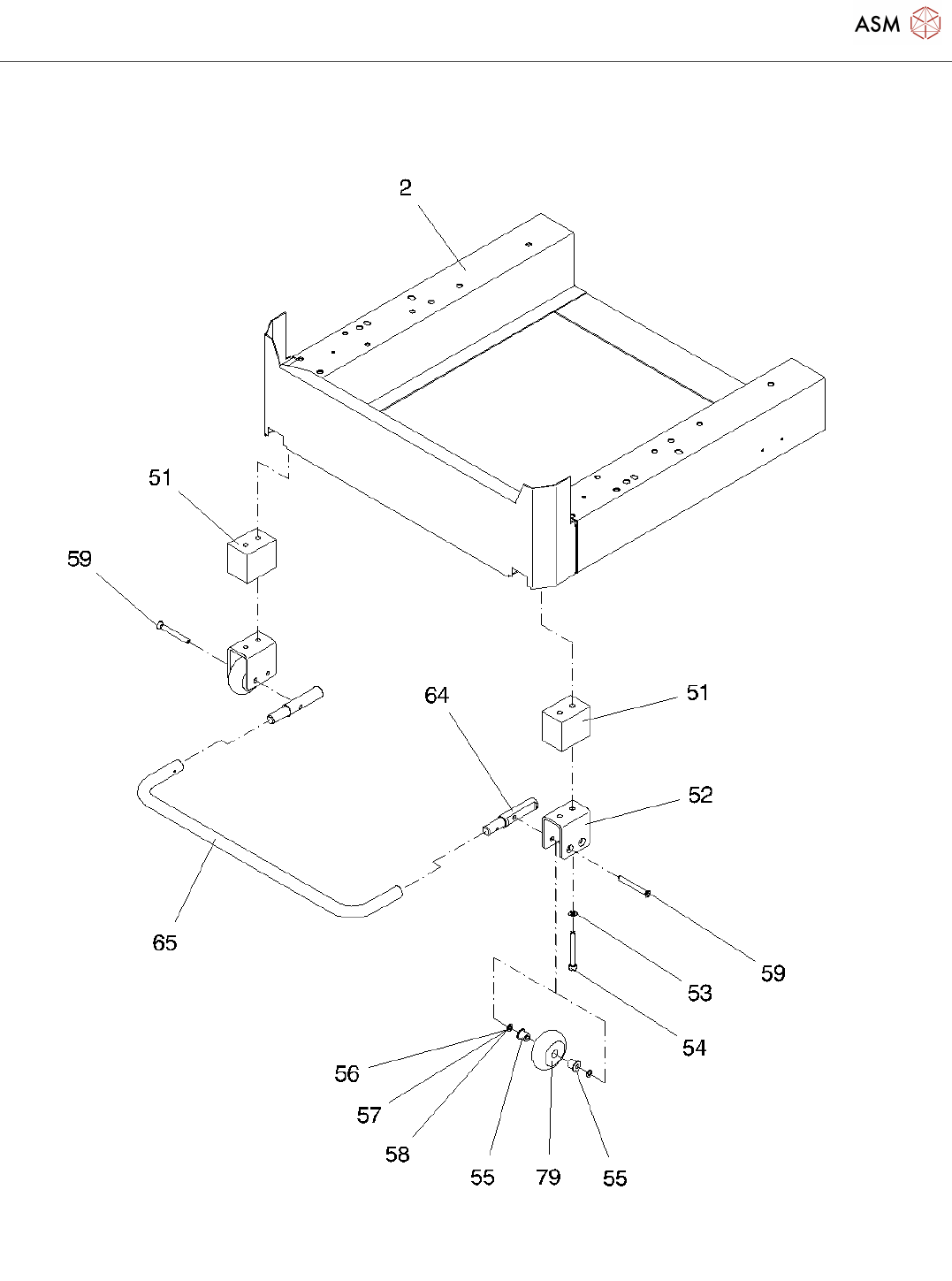 ASM

2

51

59

64

51

52

65

59

53

54

56

57

58

55

79

55