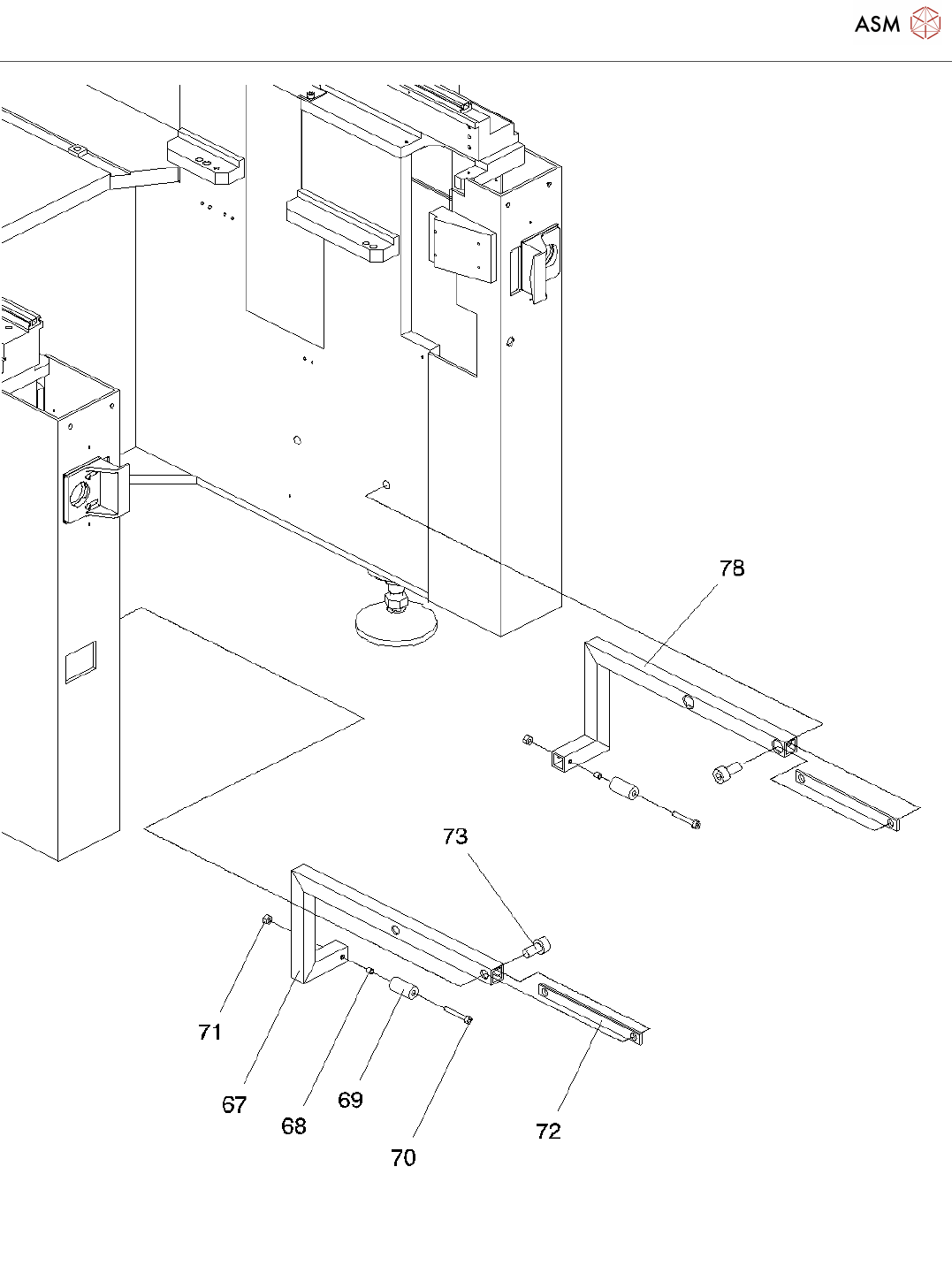 ASM

78

73

71

67

68

69

70

72