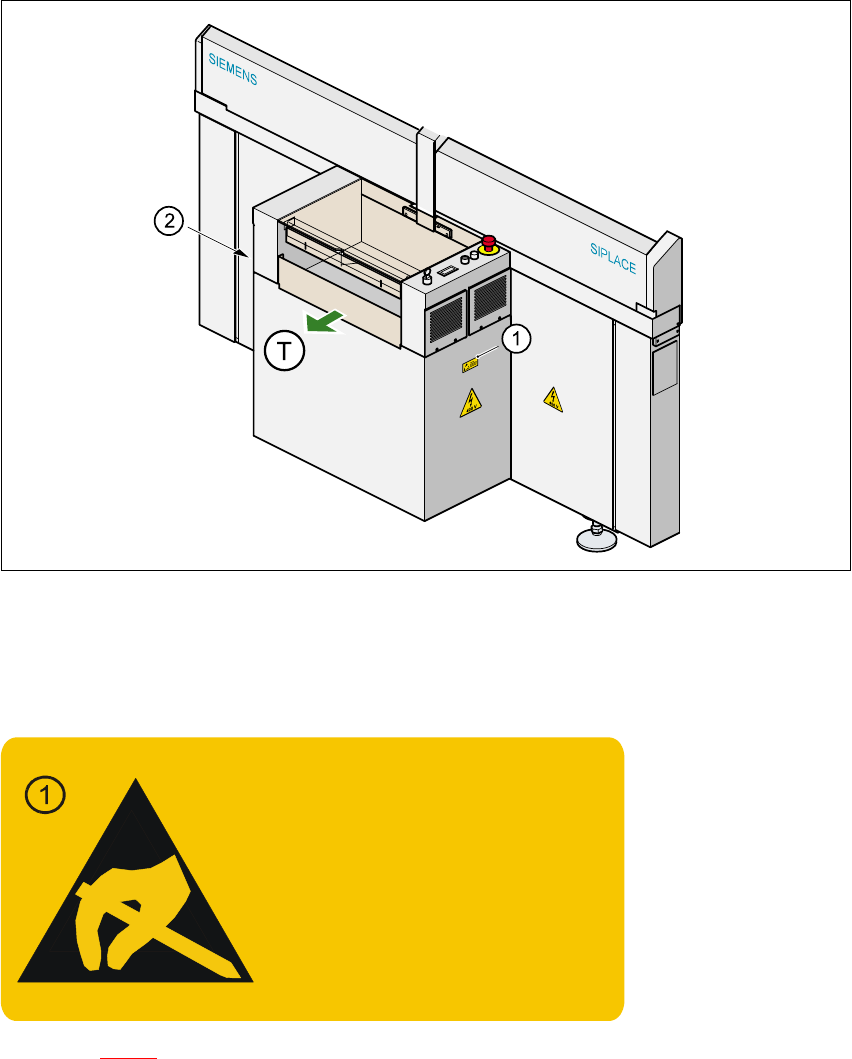 SIEMENS

SIPLACE

2

T

1

1