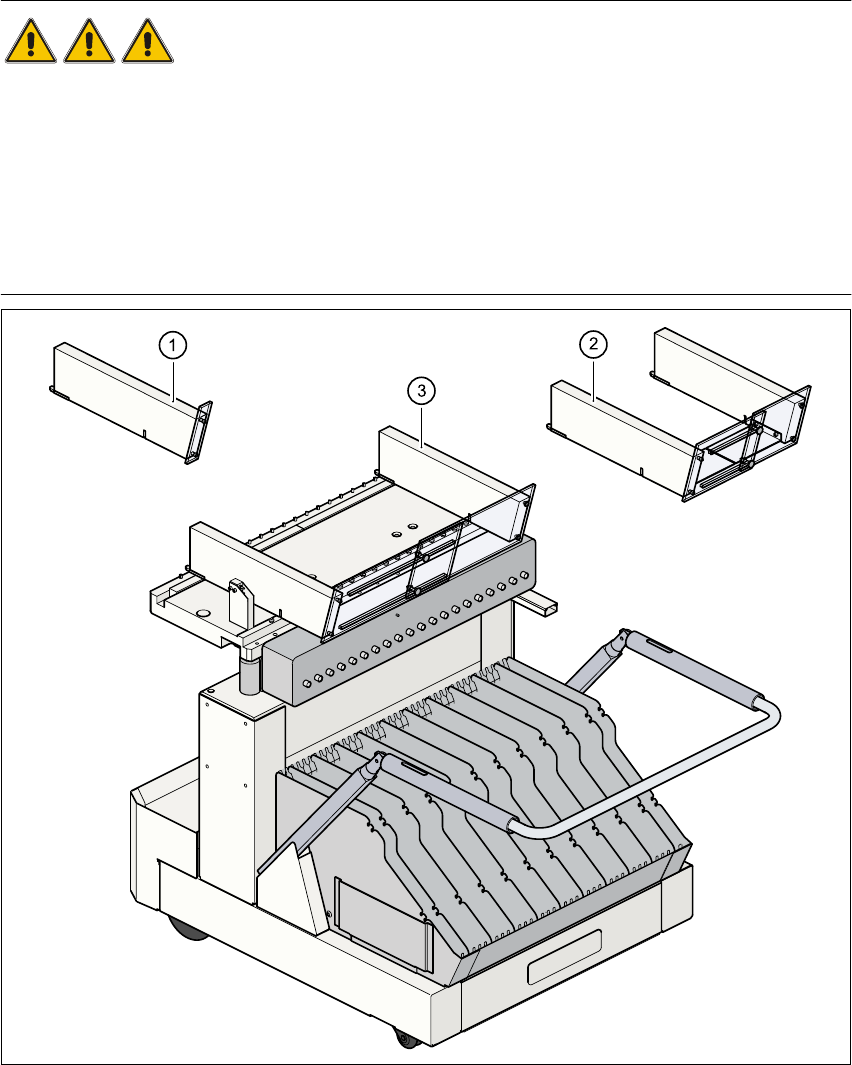 1

2

3