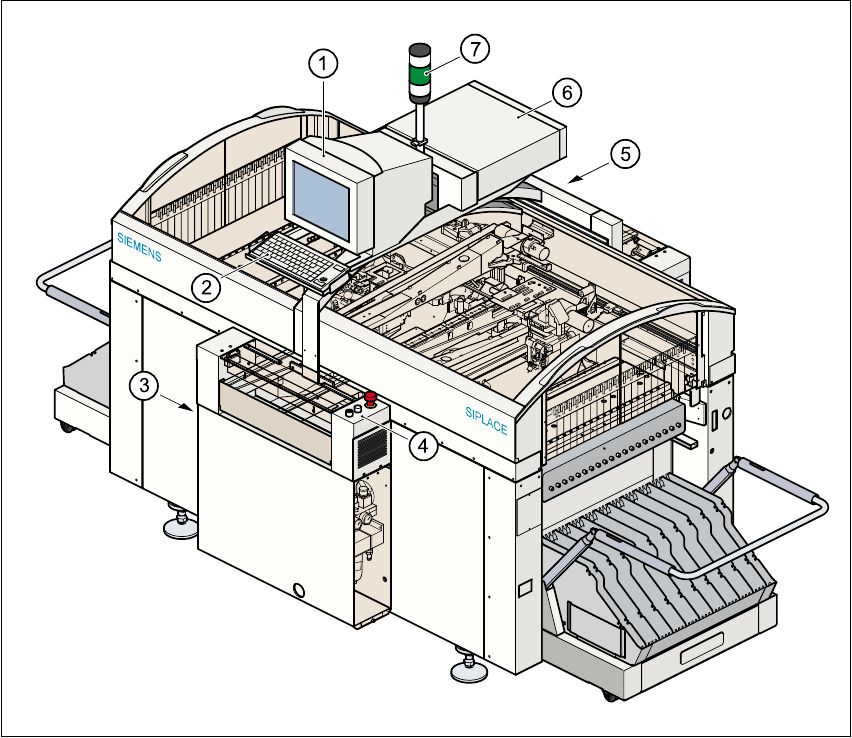 1
7
6
5
SIEMENS
2
3
4
SIPLACE