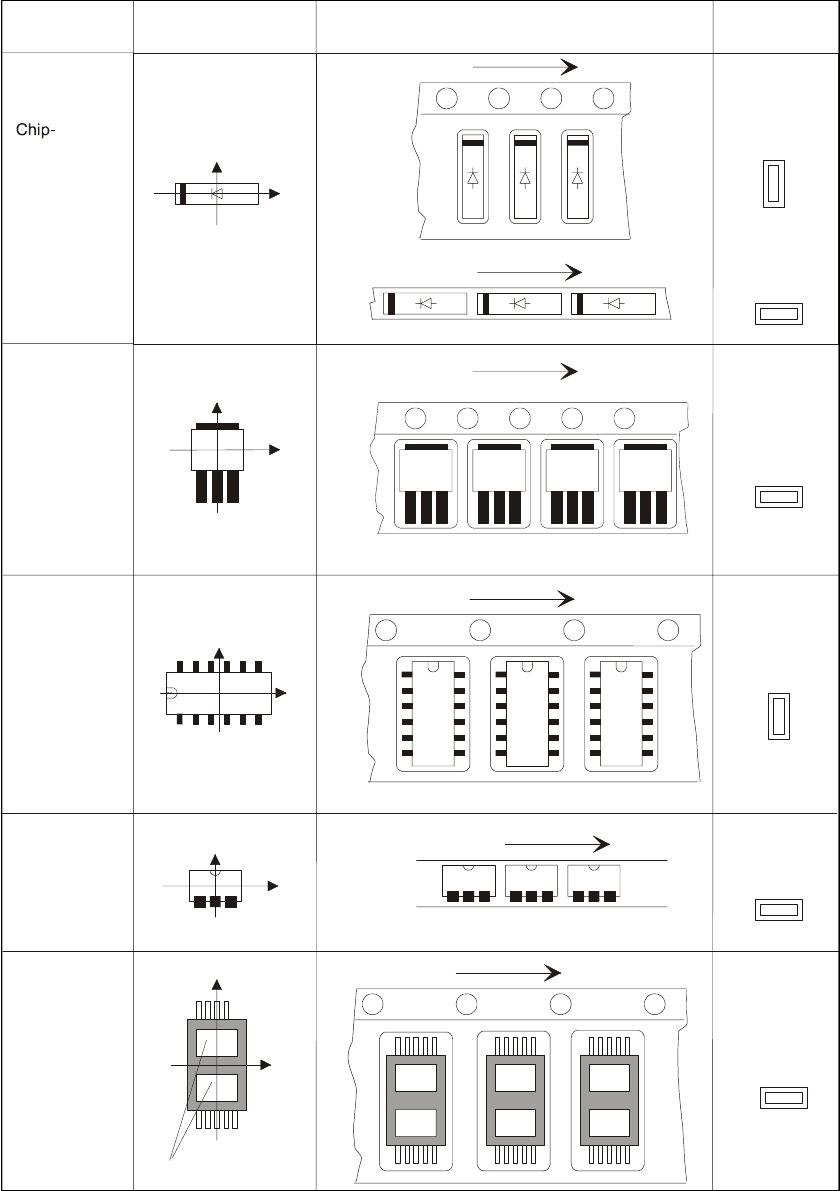 Chip-