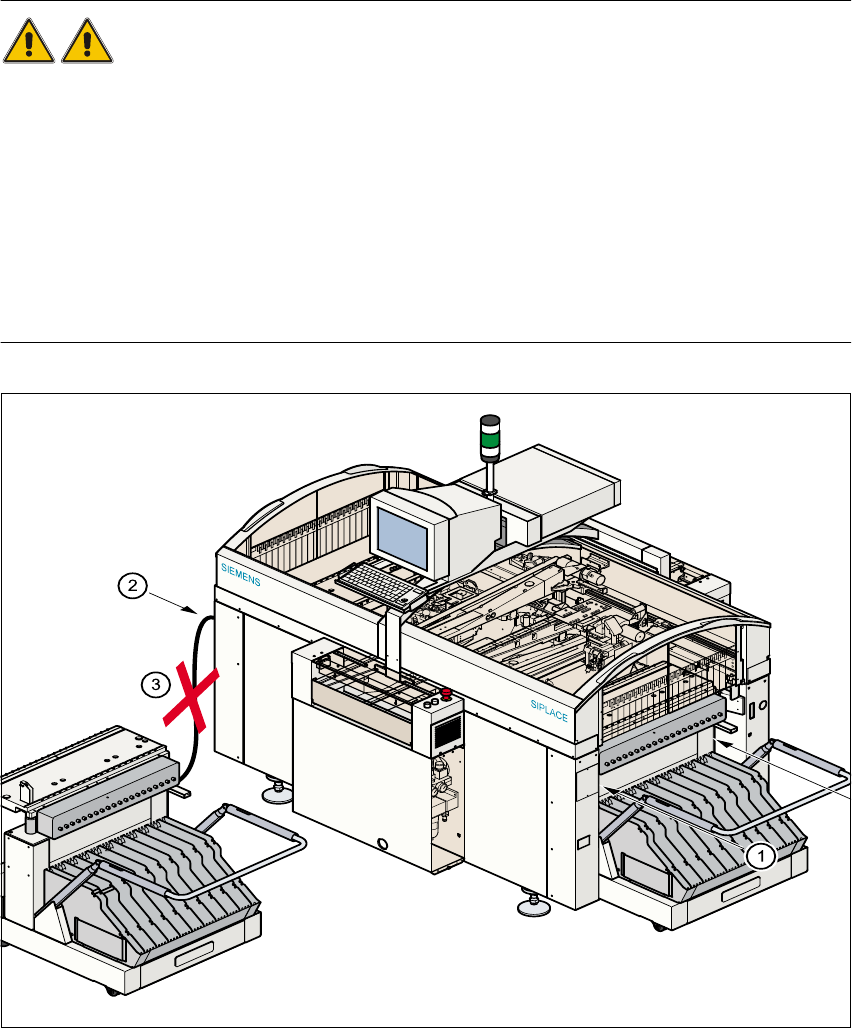 SIEMENS

SIPLACE

2

3

1