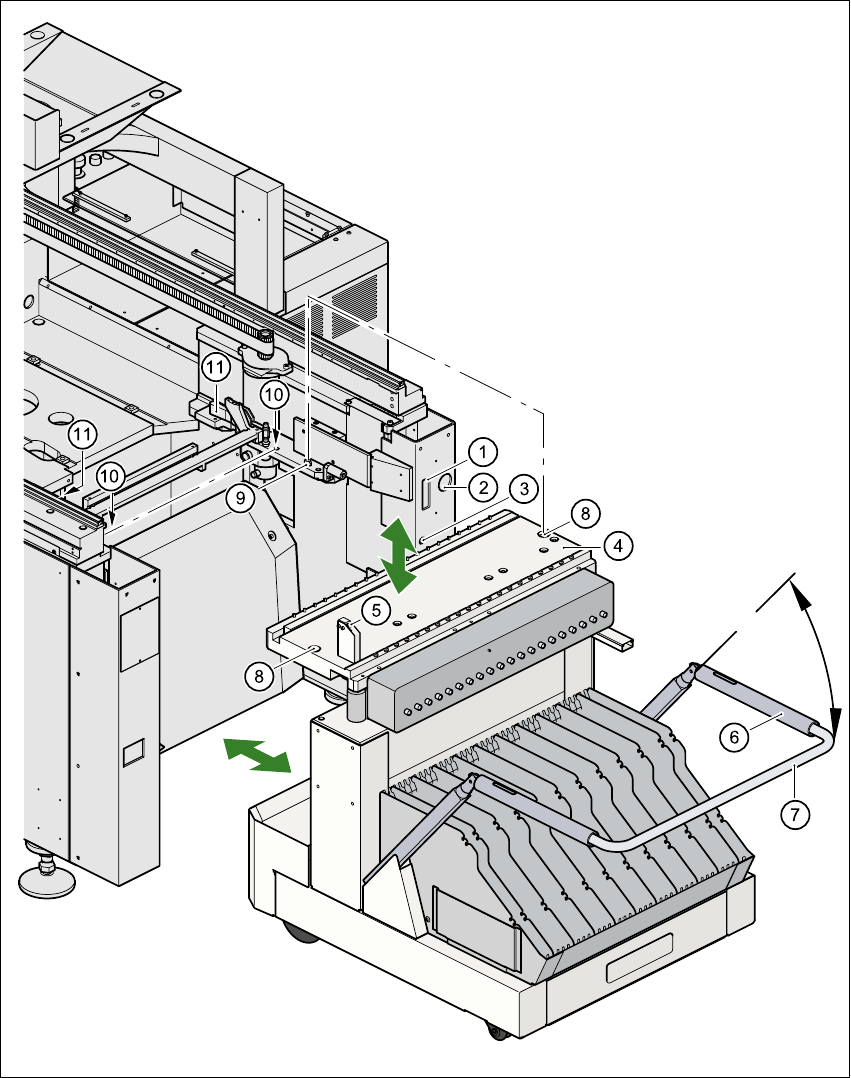 11
10
11
10
9
1
2
3
8
4
5
8
6
7