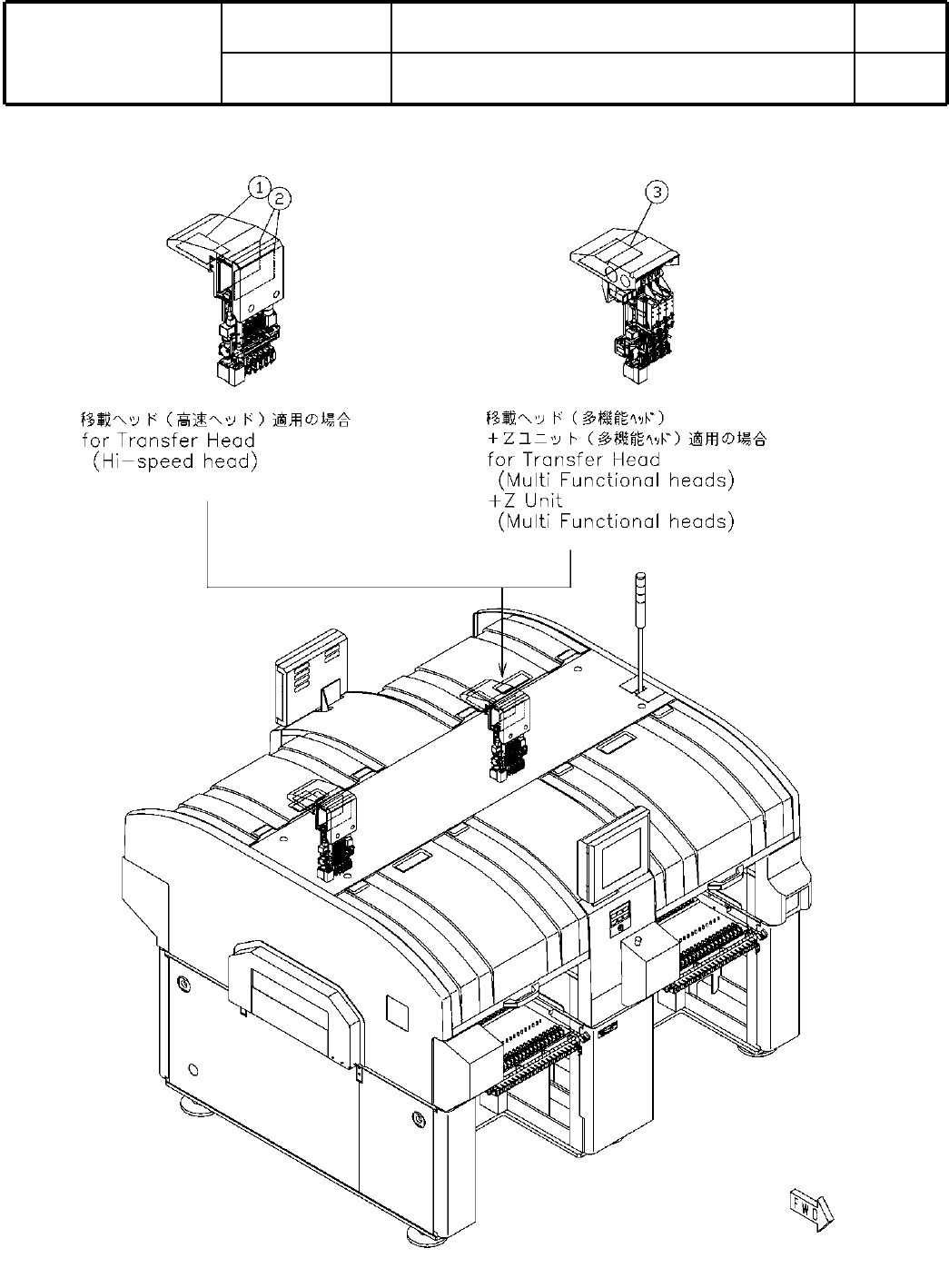 1
2

3

移載ヘッド（高速ヘッド）適用の場合
for Transfer Head
(Hi-speed head)

移載ヘッド（多機能ﾍｯﾄﾞ）
+Zユニット（多機能ﾍｯﾄﾞ）適用の場合
for Transfer Head
(Multi Functional heads)
+Z Unit
(Multi Functional heads)

FWD