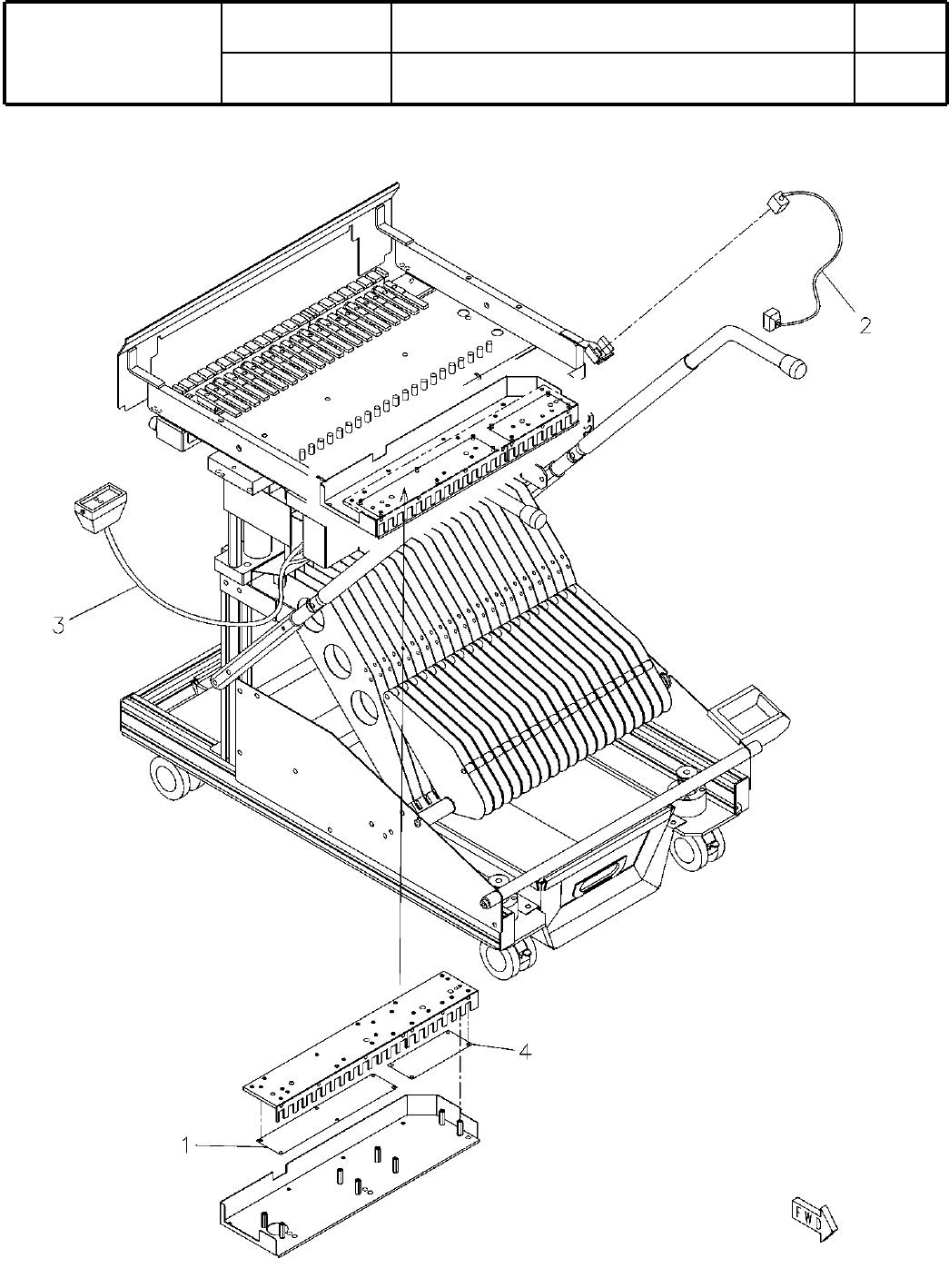 2

3

4

1

FWD