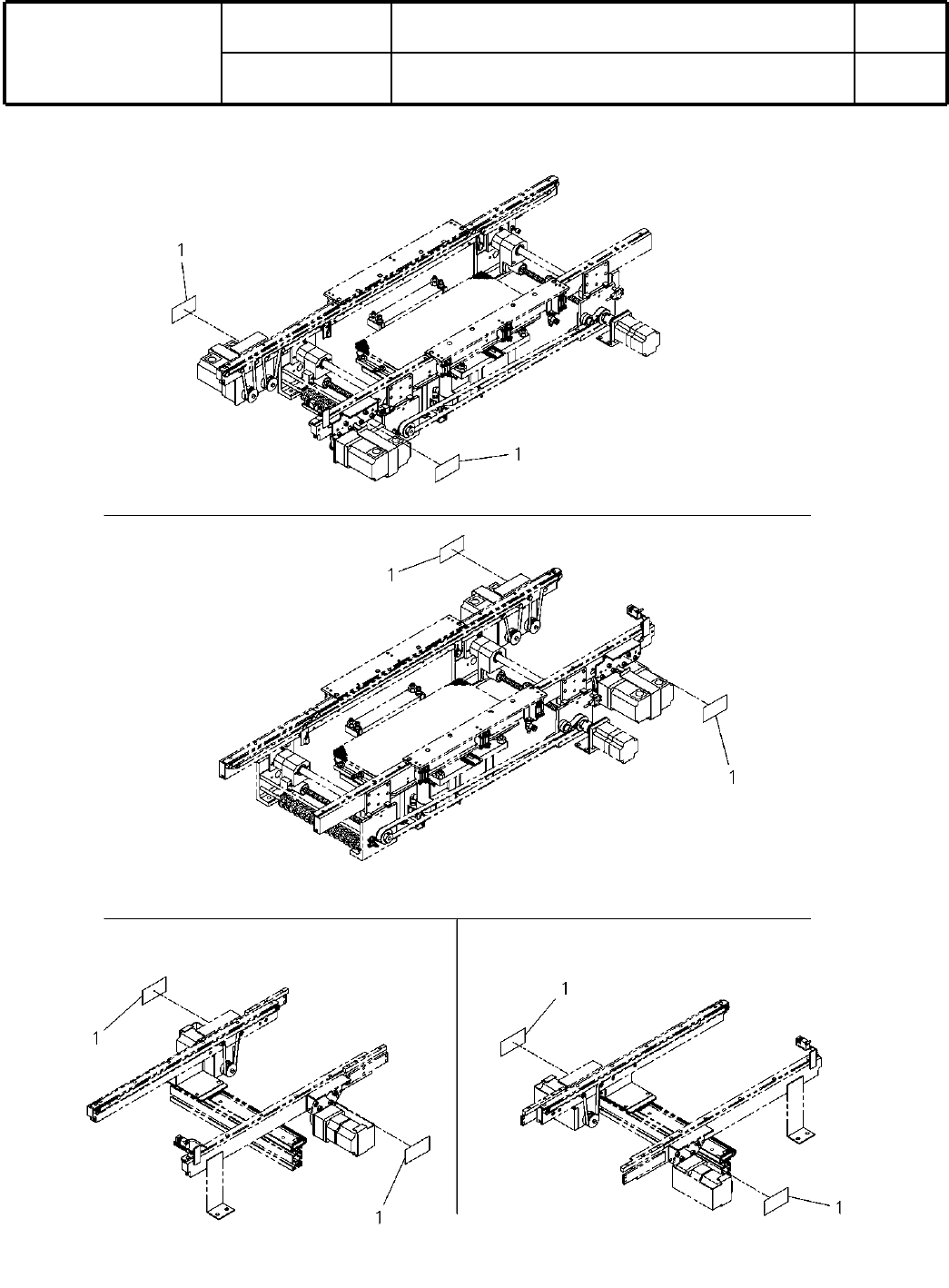 1

1

1

1

1

1

1

1