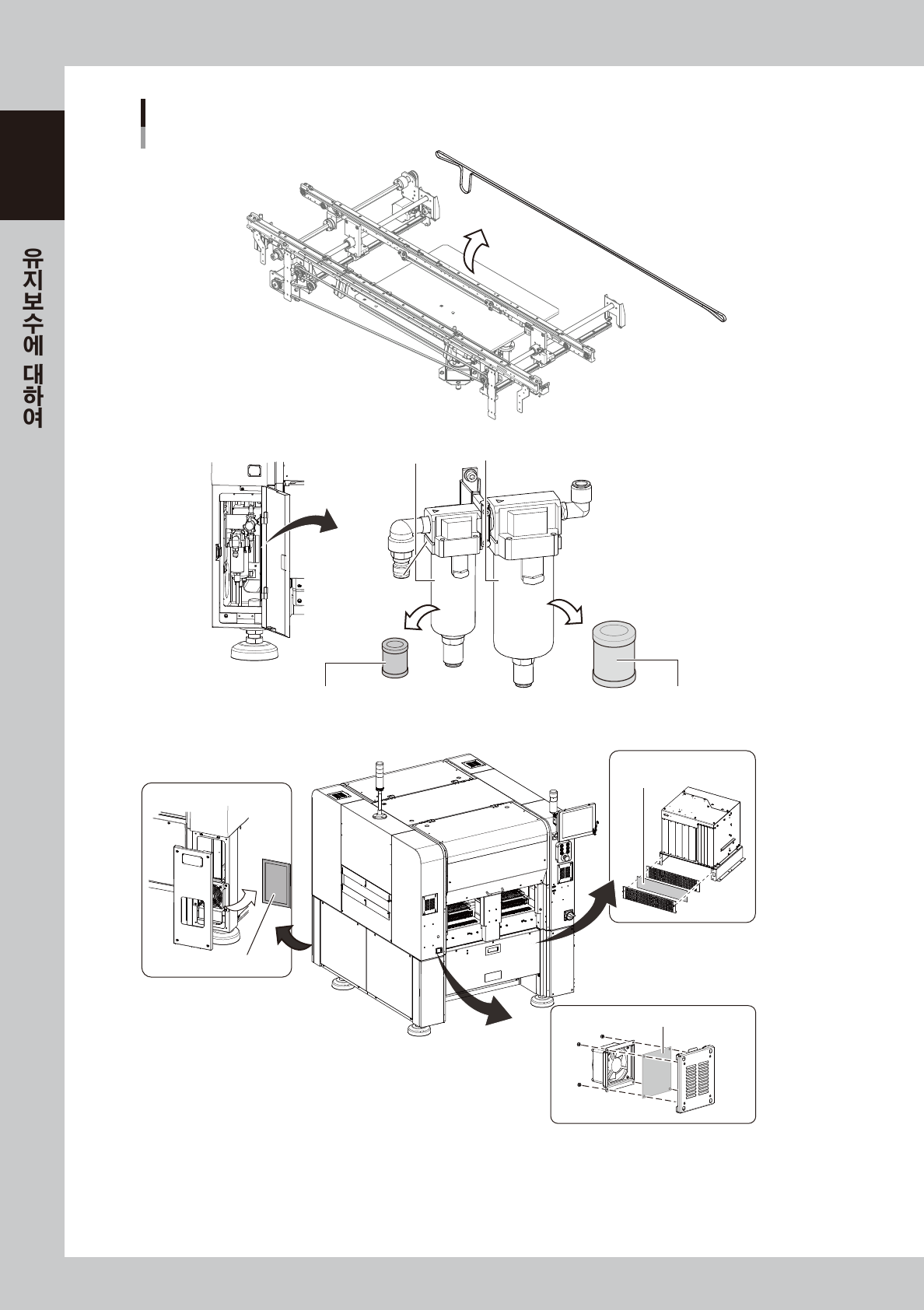 유지보수에 대하여