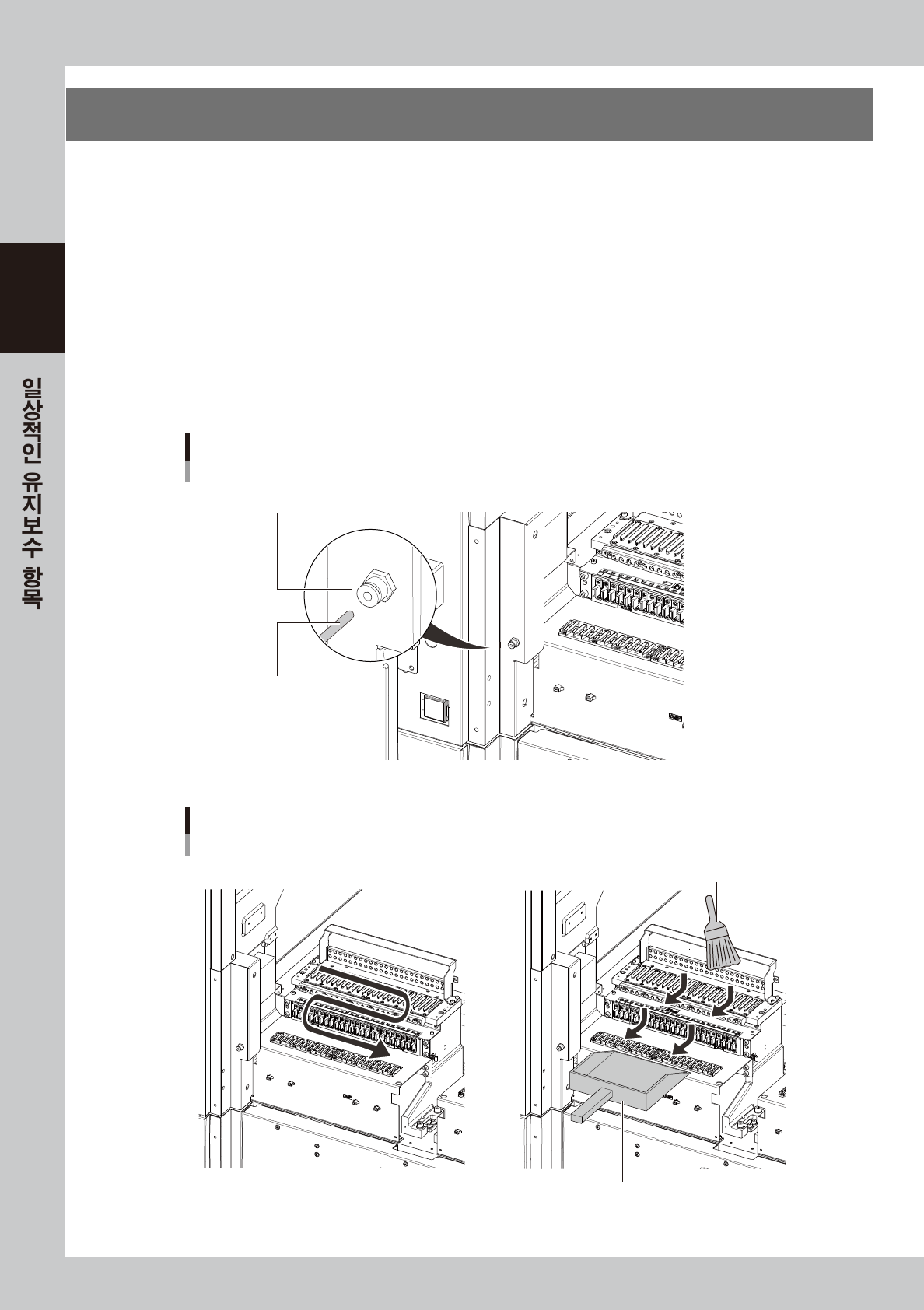 일상적인 유지보수 항목