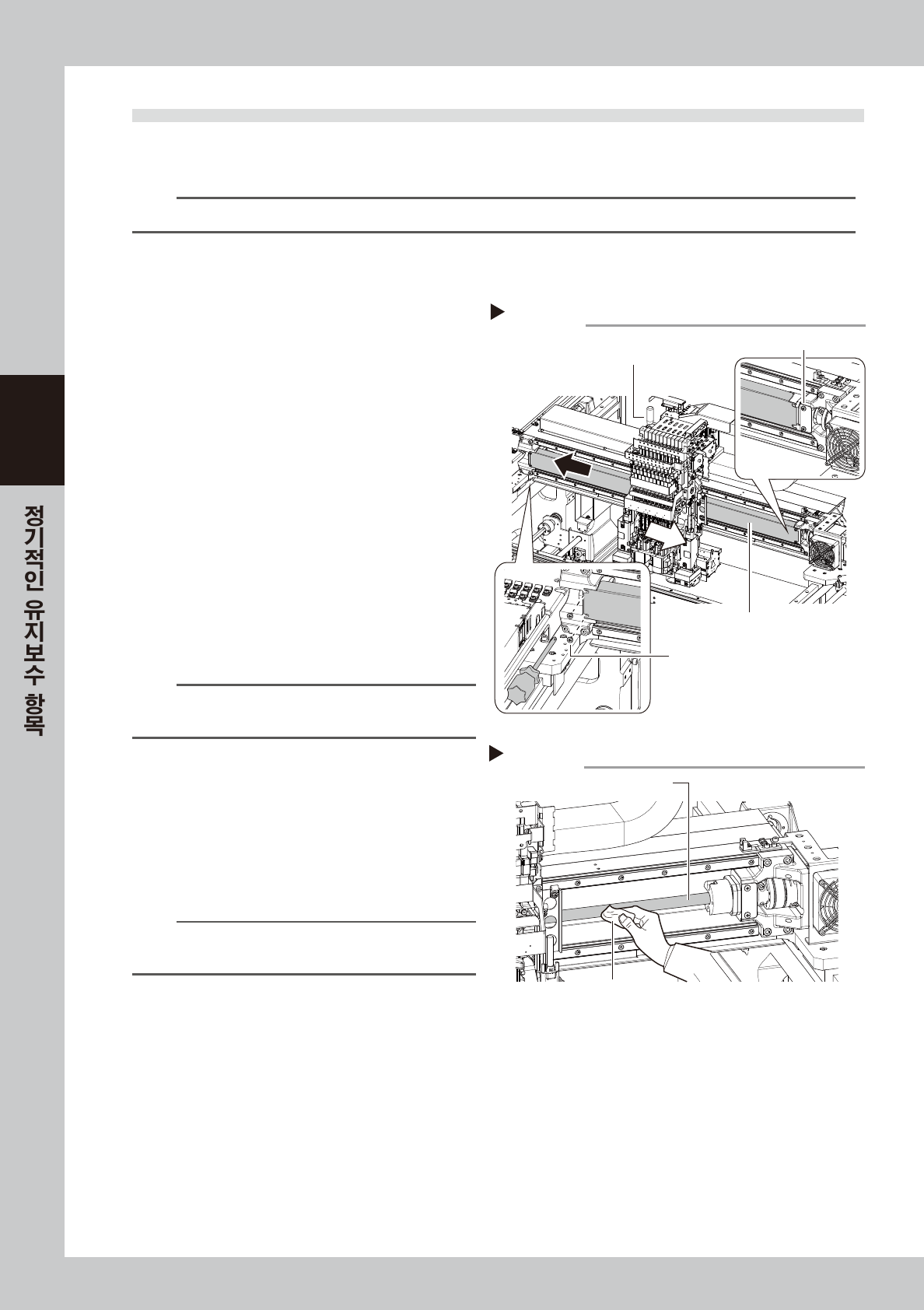 정기적인 유지보수 항목