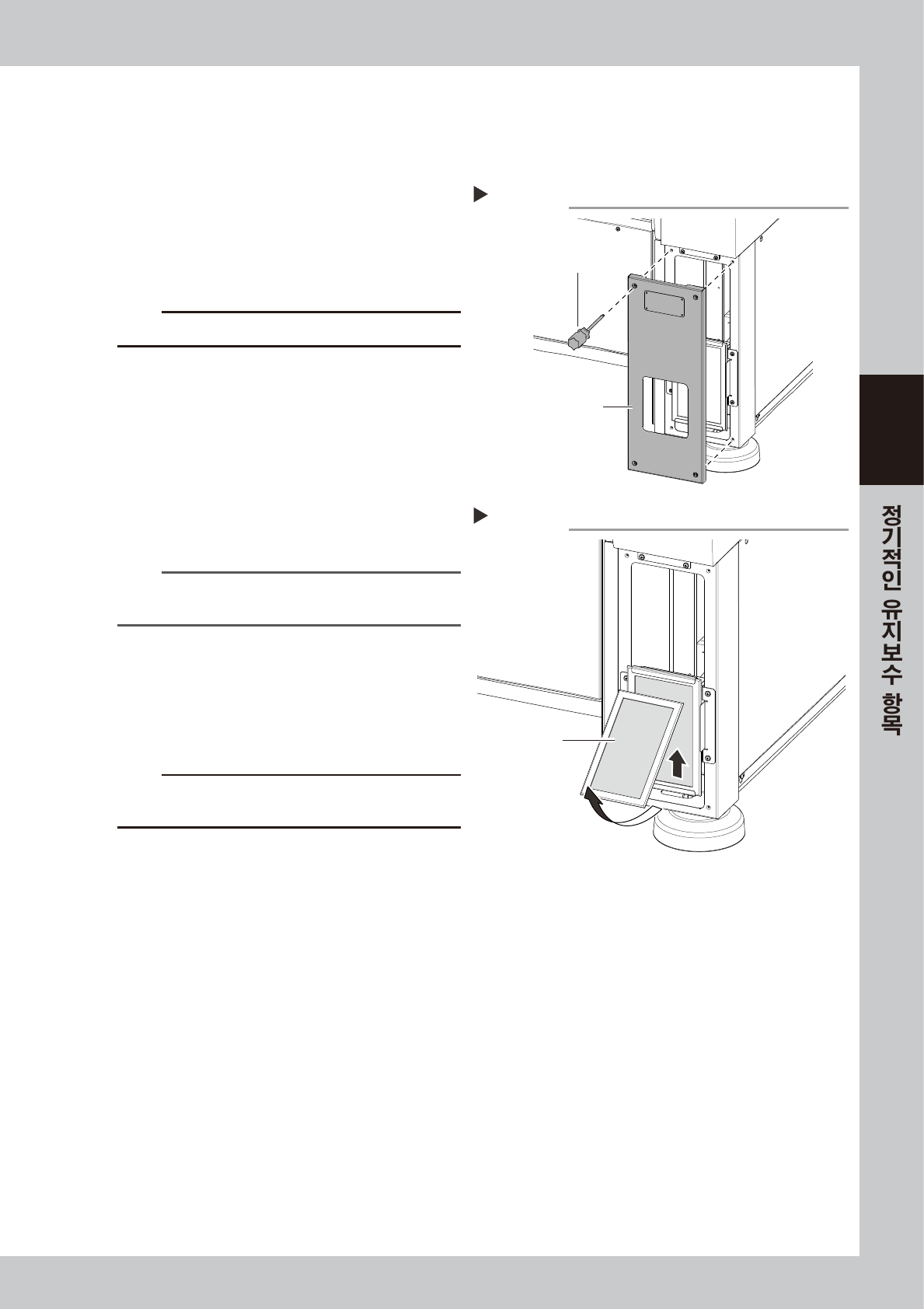 정기적인 유지보수 항목