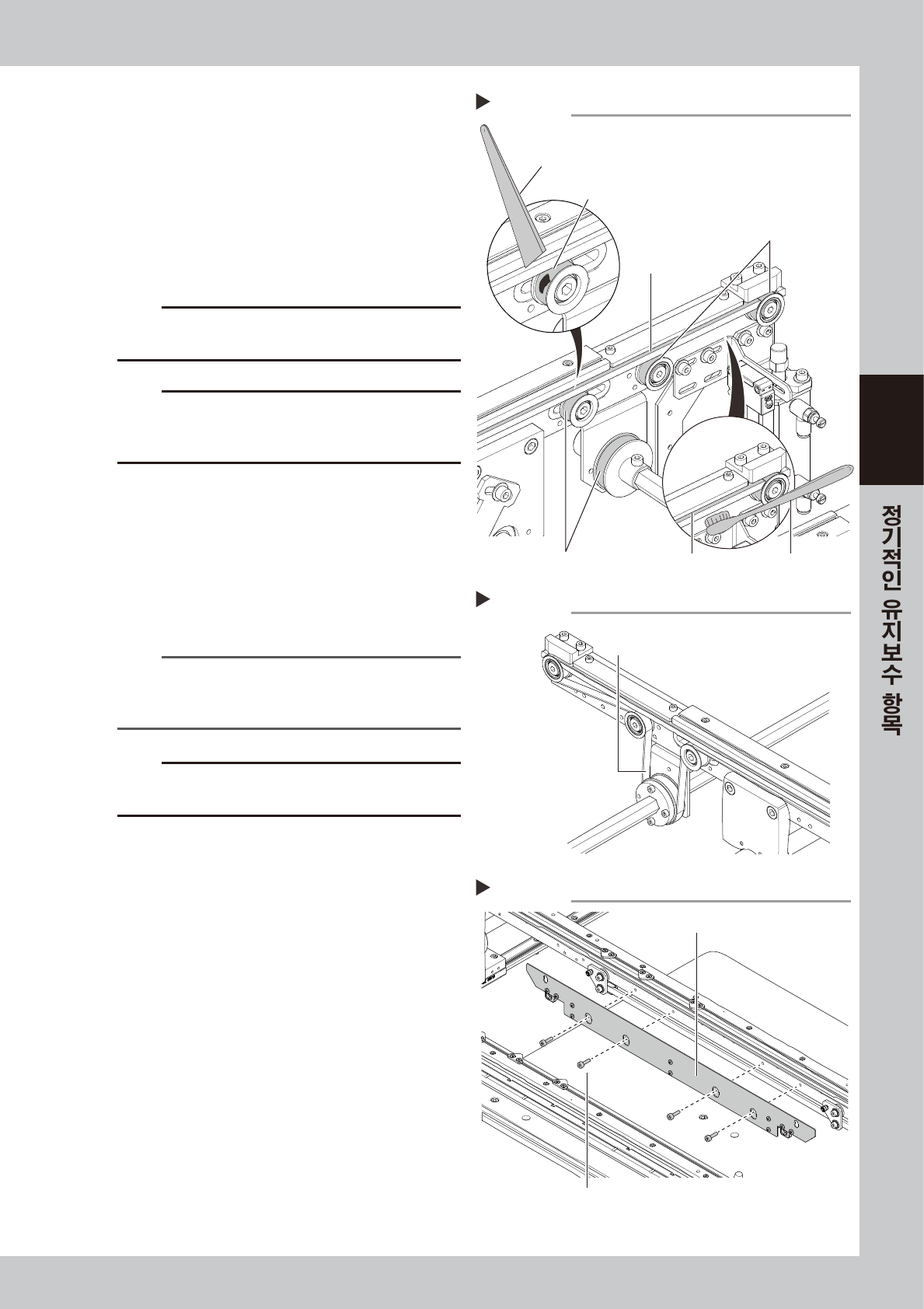 정기적인 유지보수 항목