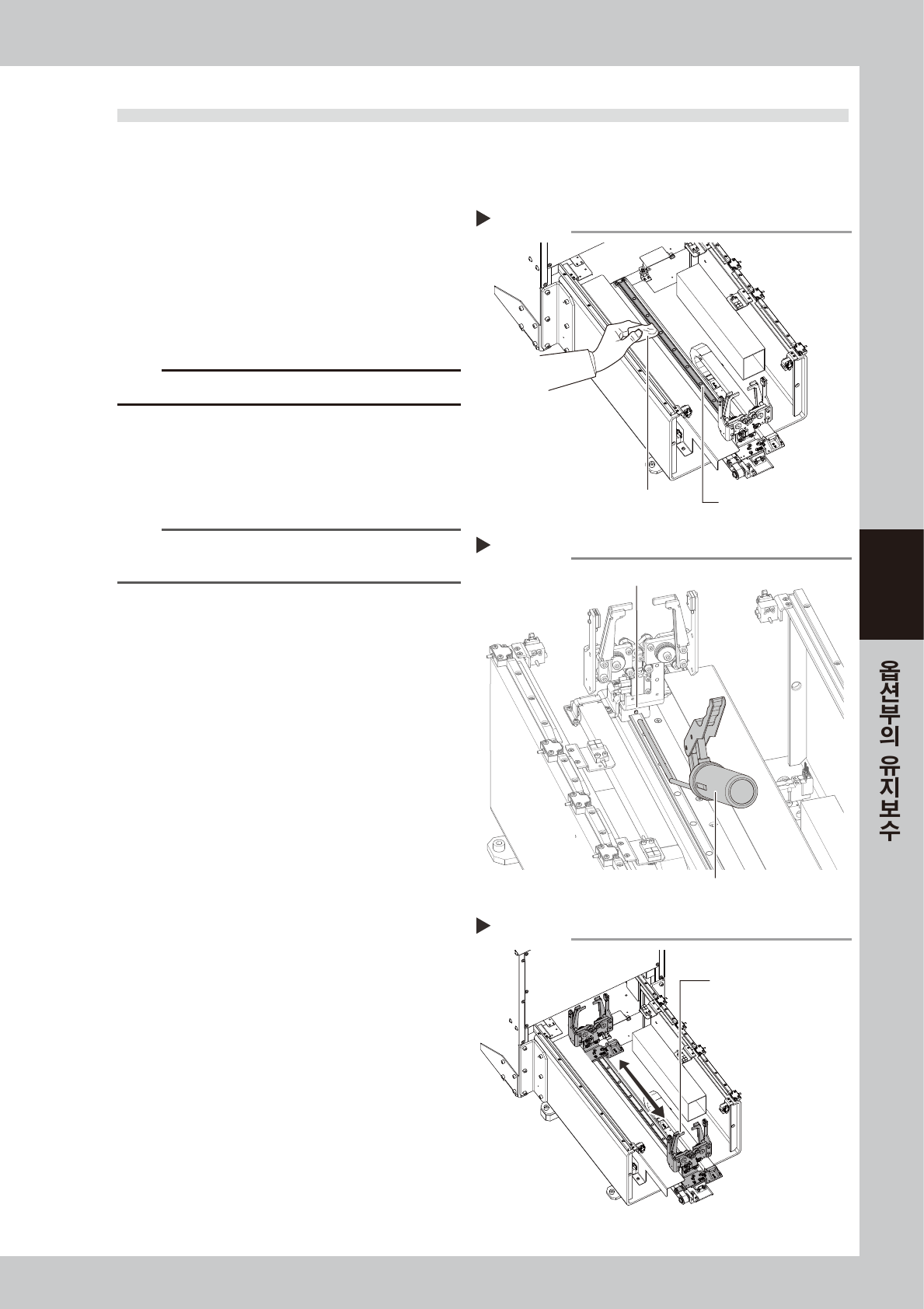 옵션부의 유지보수