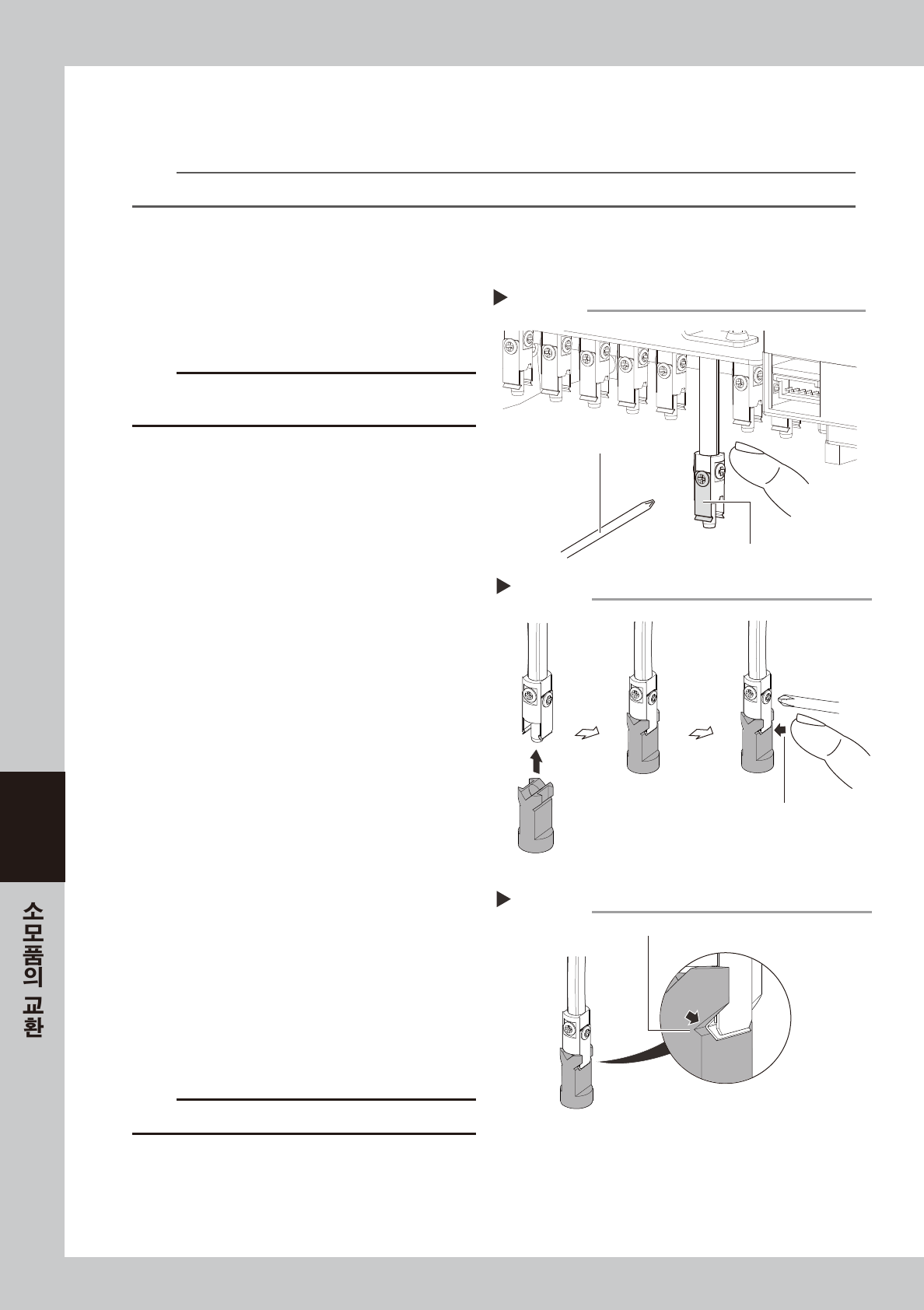 소모품의 교환