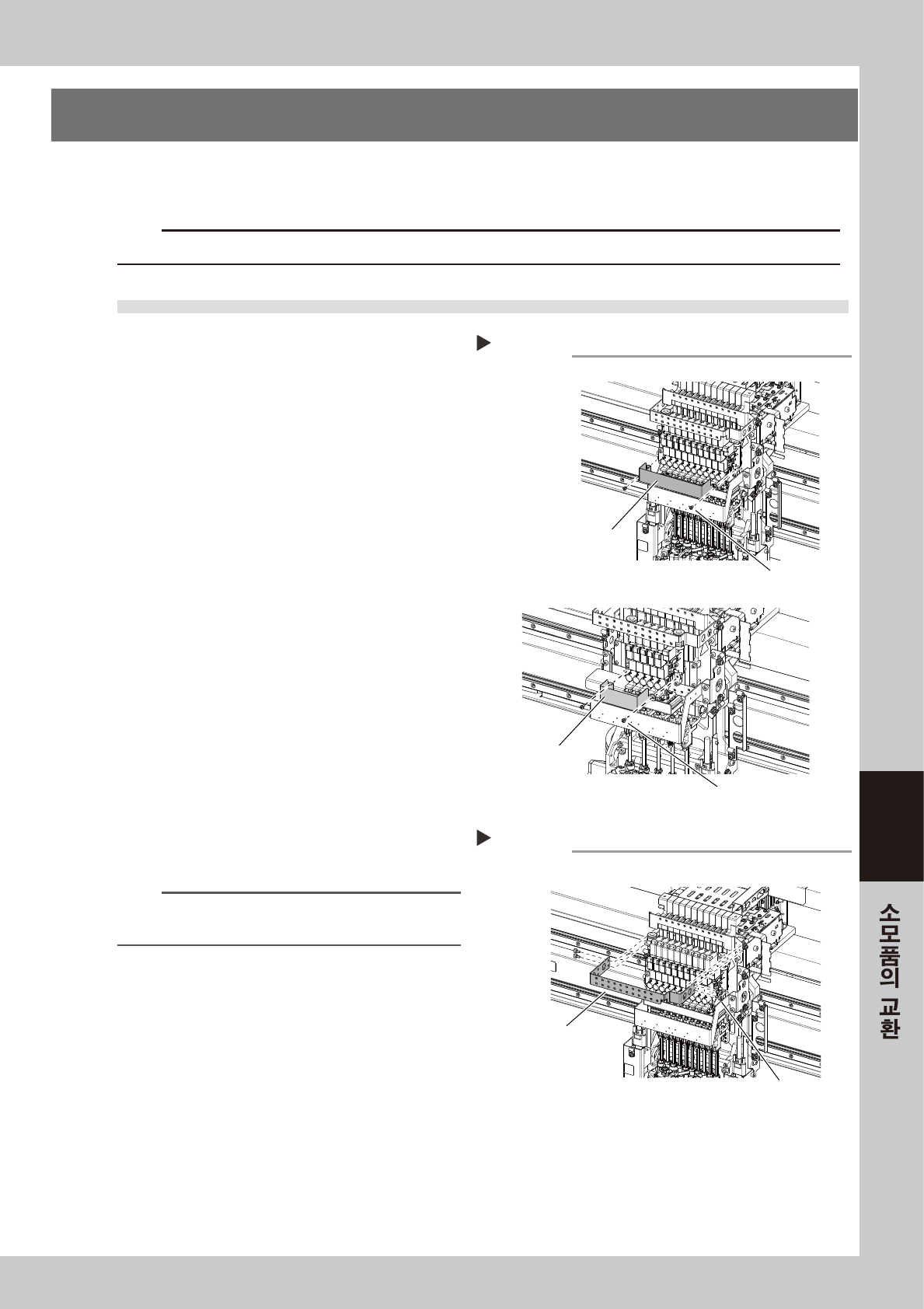 소모품의 교환