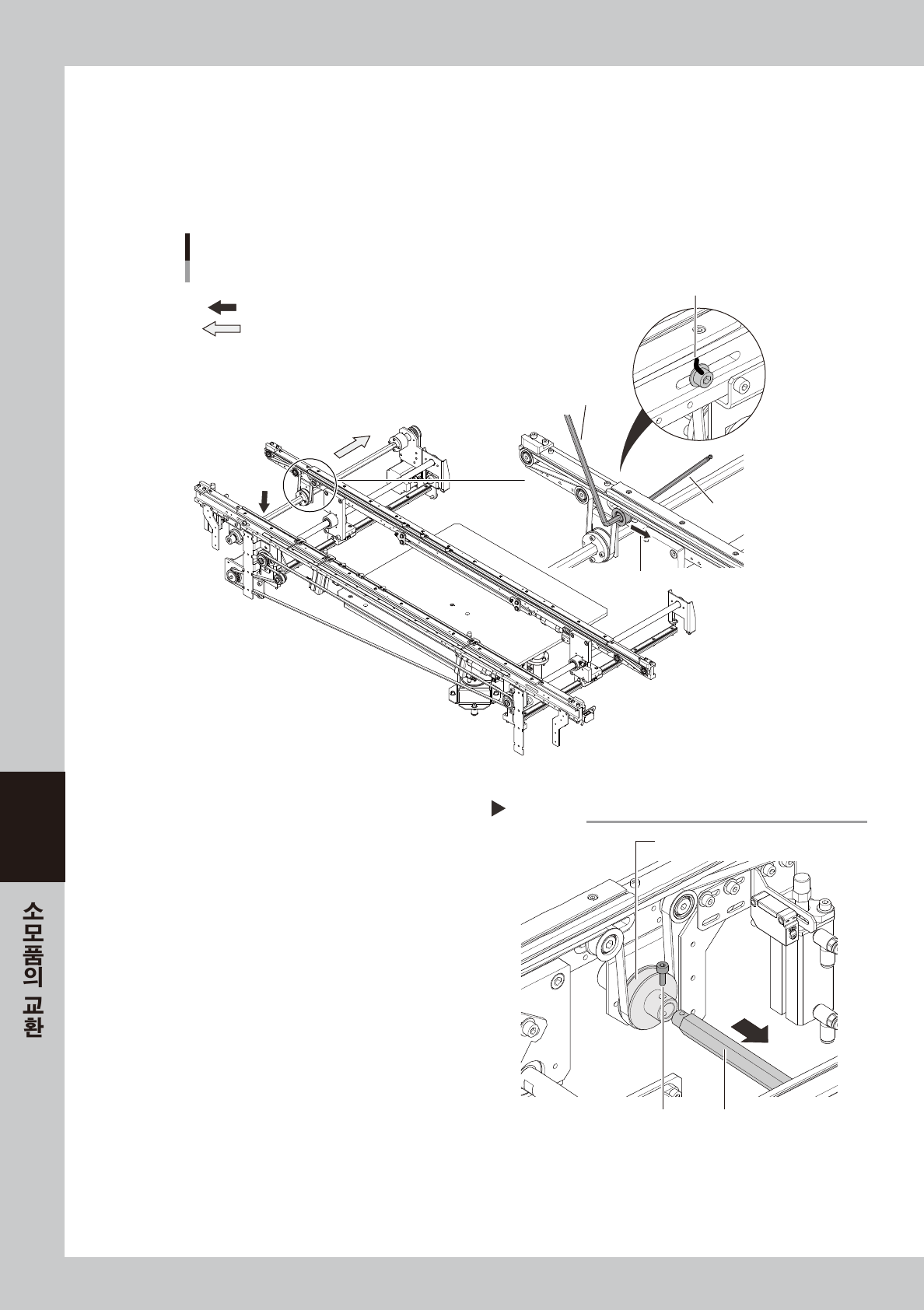 소모품의 교환