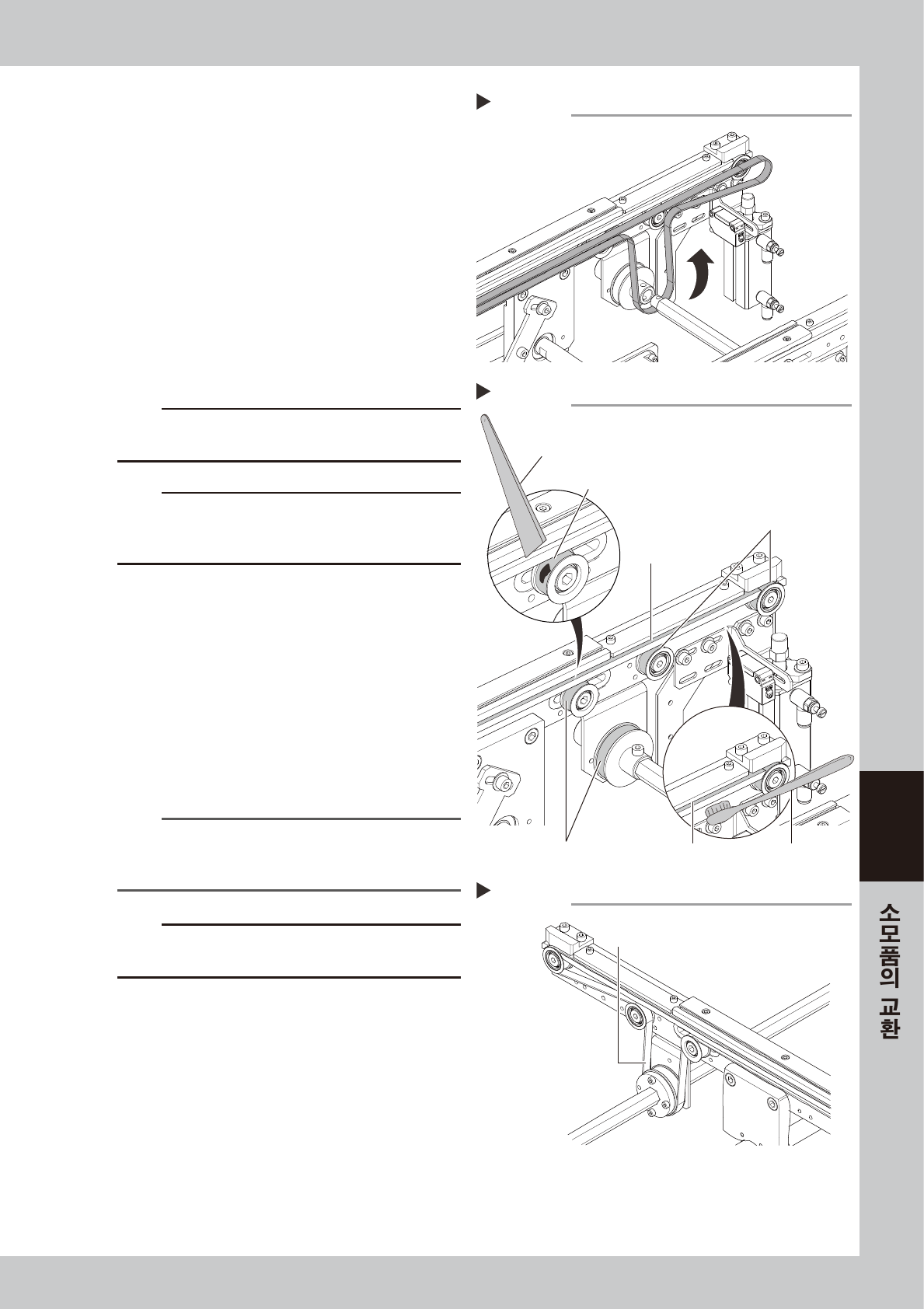 소모품의 교환